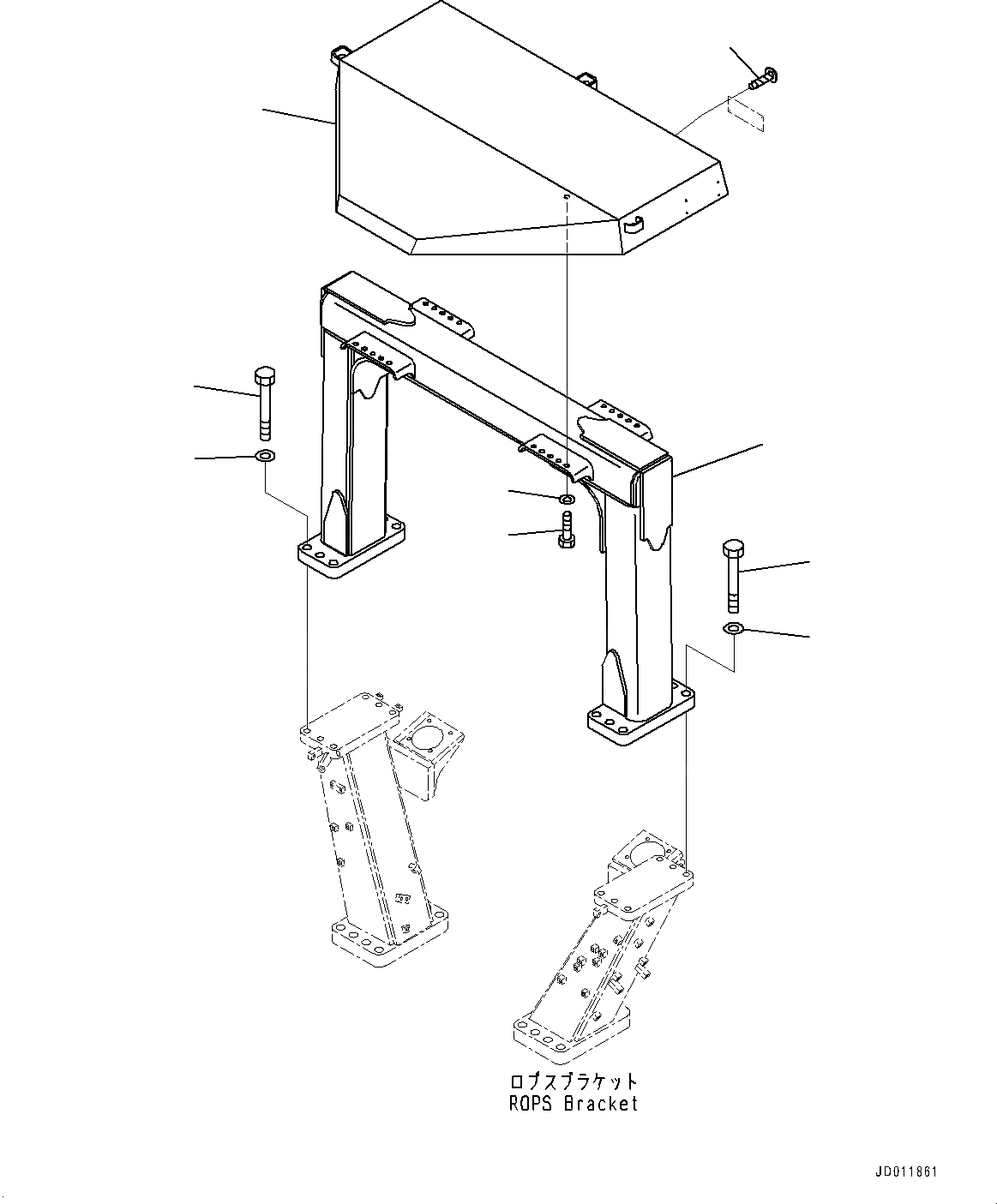 ロプスブラケット
ROPS Bracket

JD011861