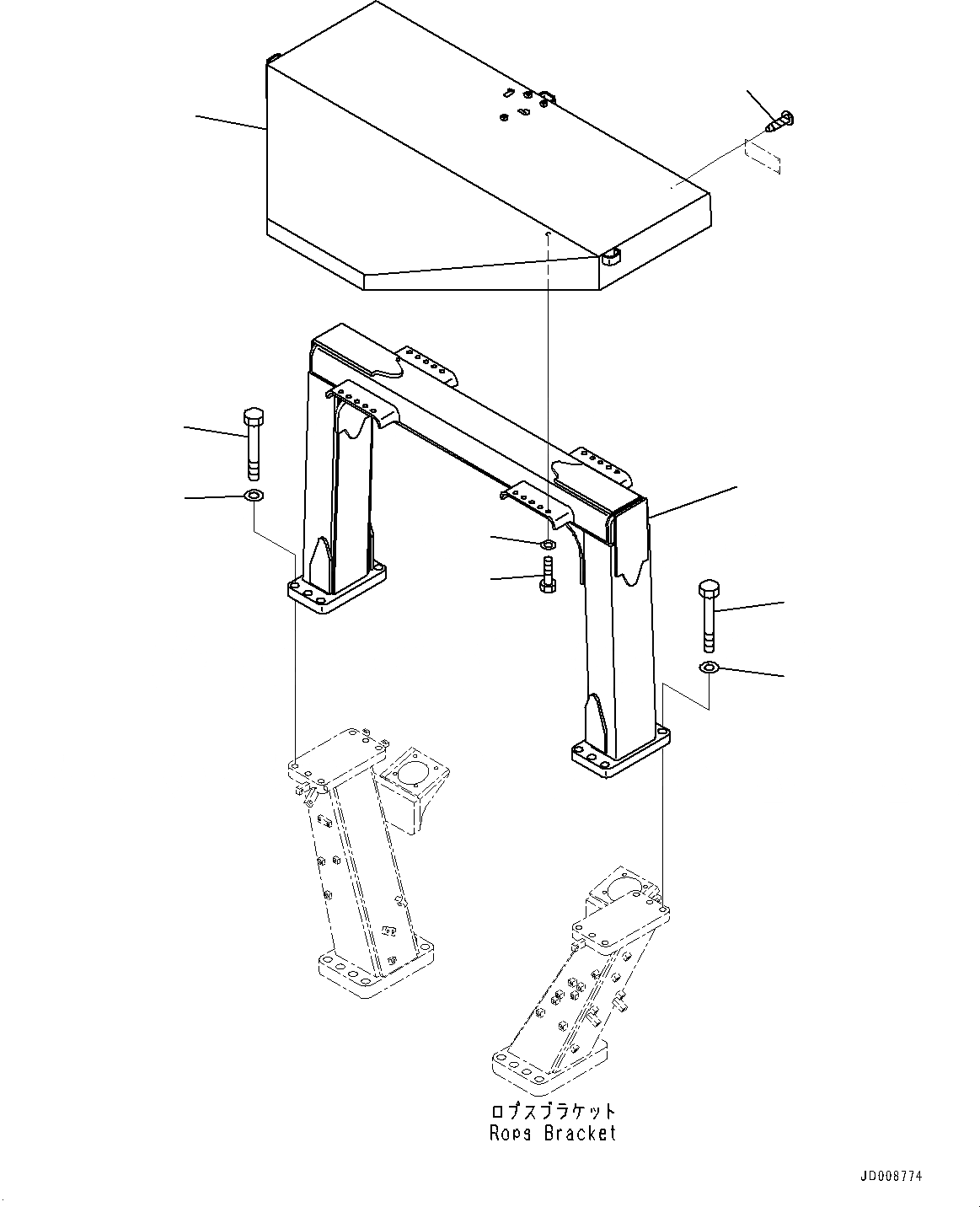 ロプスブラケット
Rops Bracket

JD008774