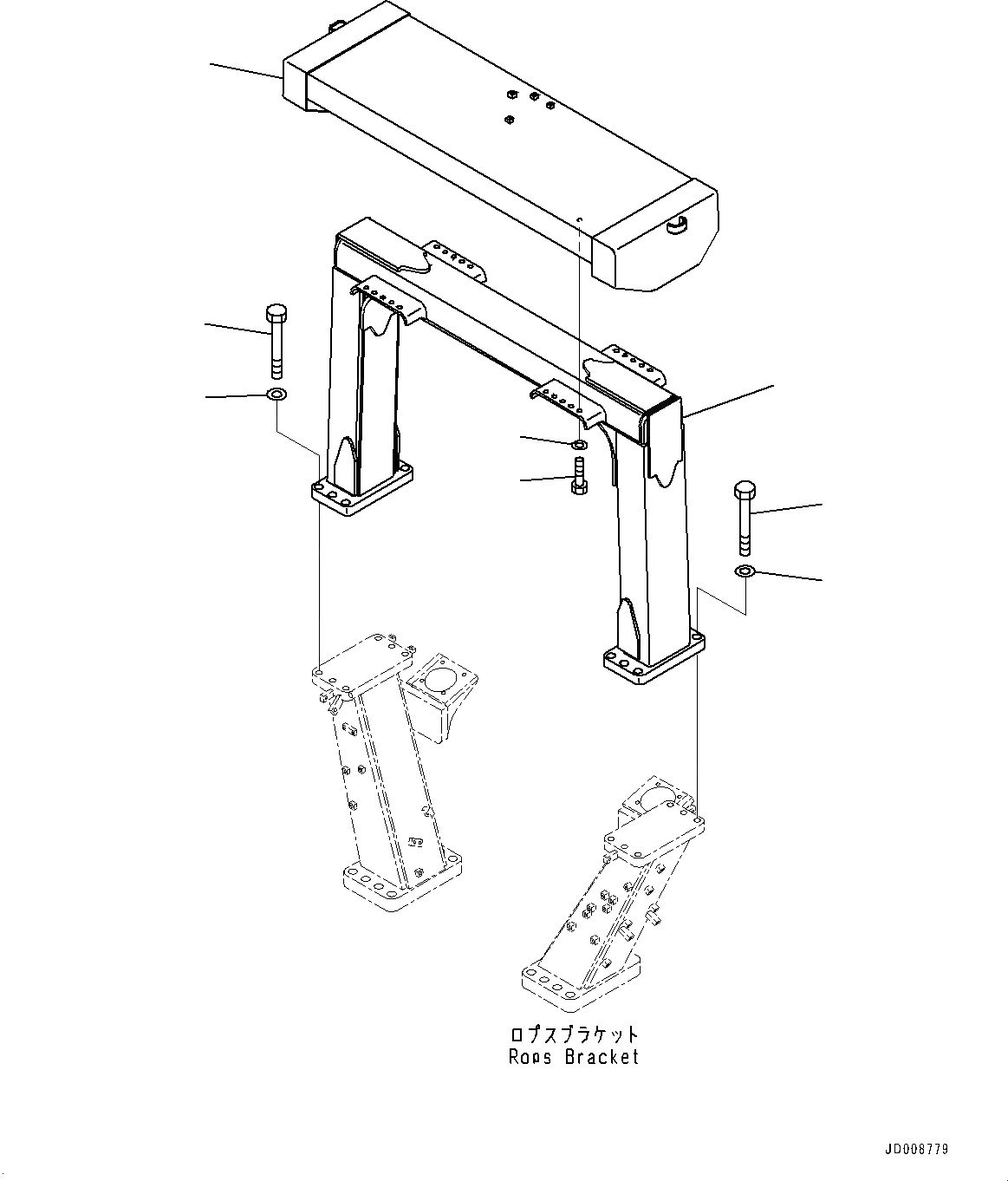 ロプスブラケット
Rops Bracket

JD008779