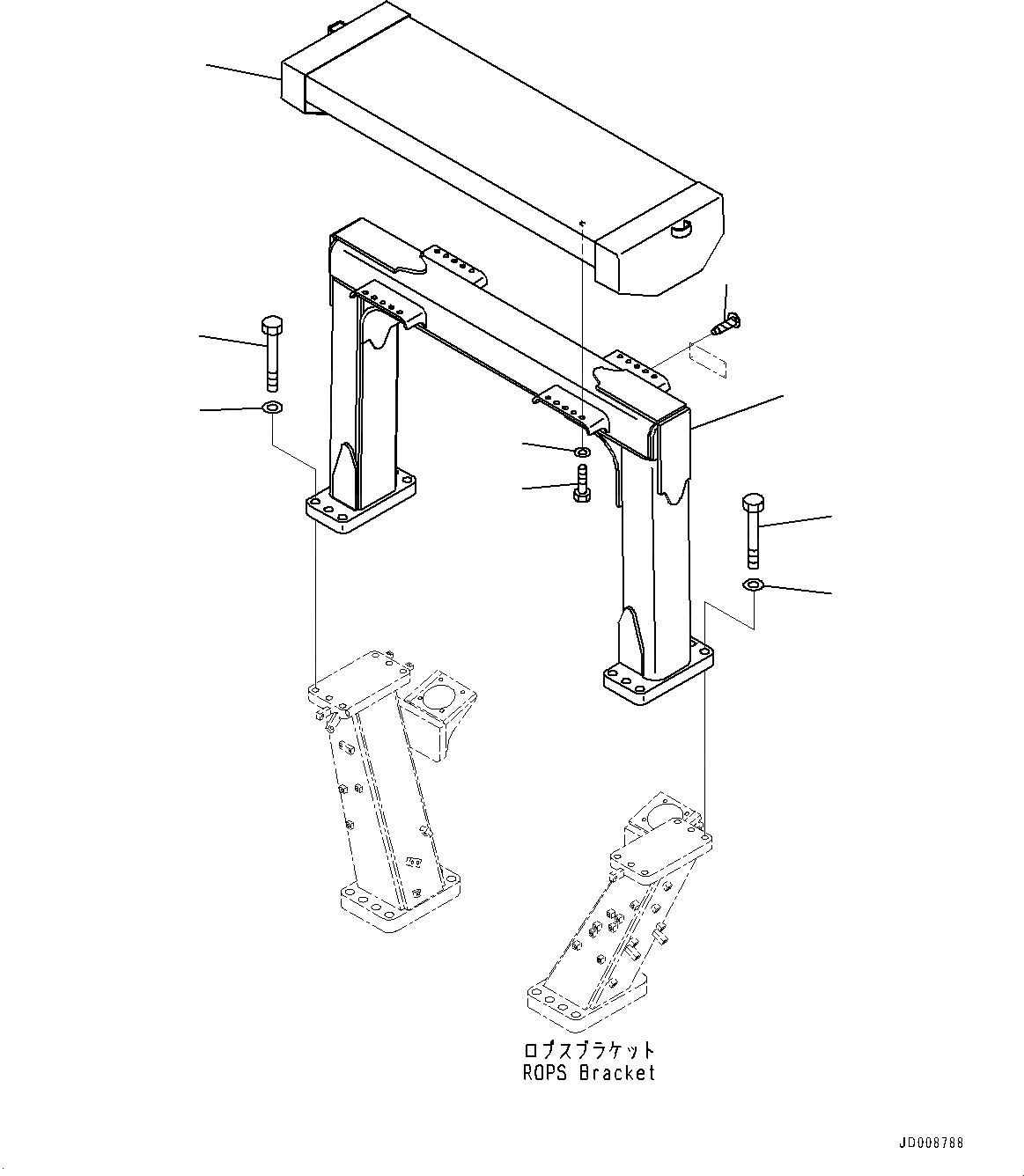 ロプスブラケット
ROPS Bracket

JD008788