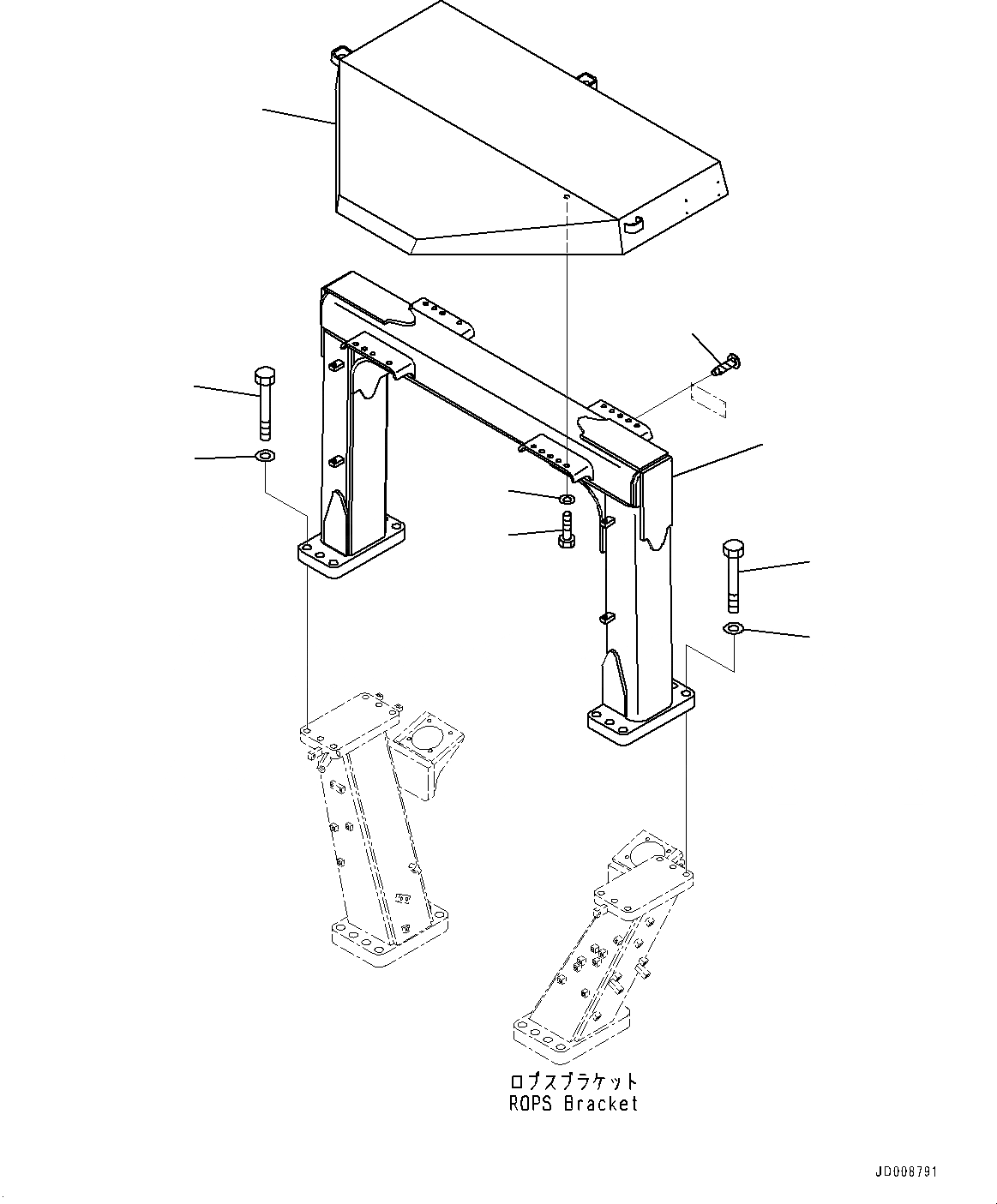 ロプスブラケット
ROPS Bracket

JD008791