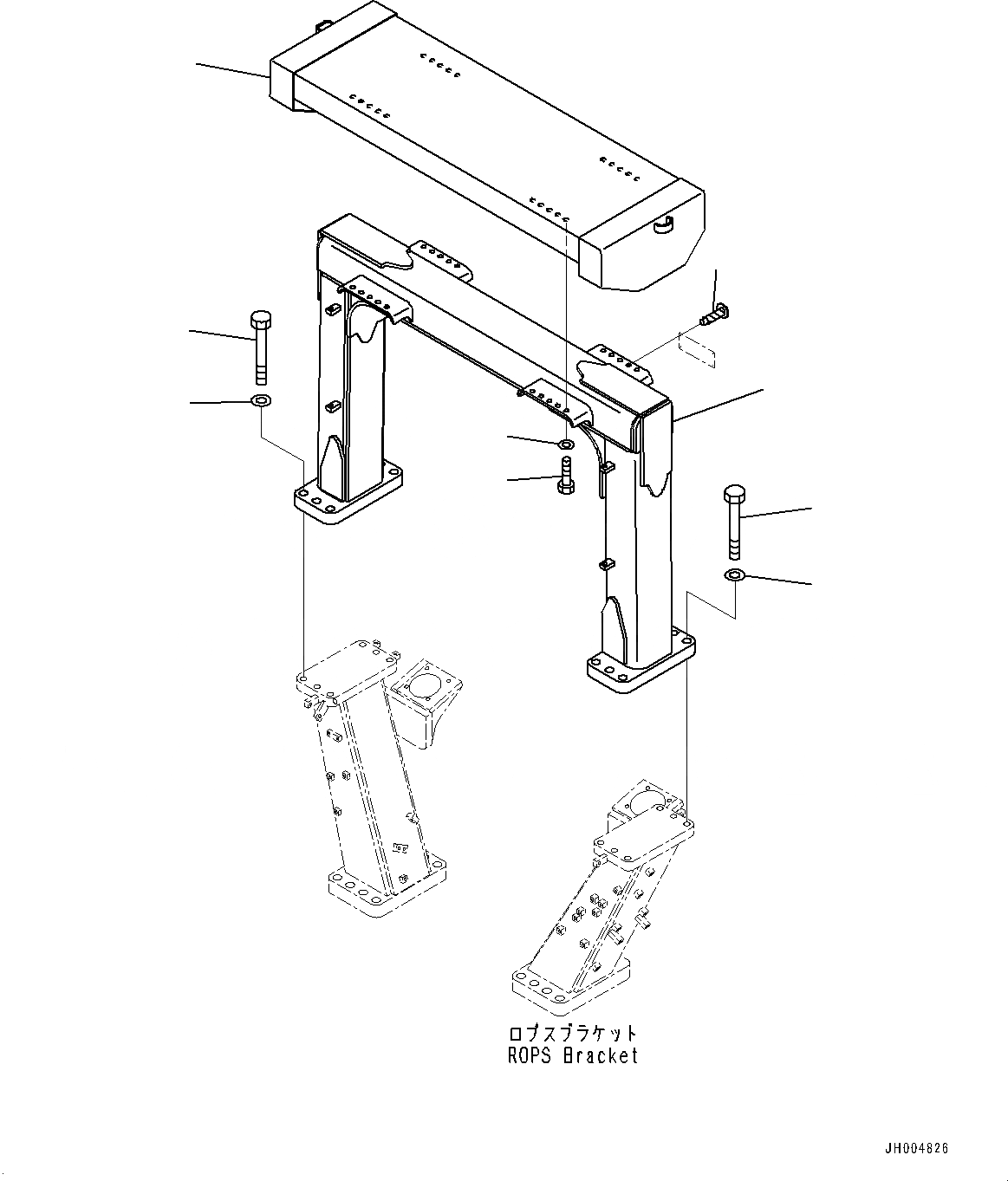 ロプスブラケット
ROPS Bracket

JH004826