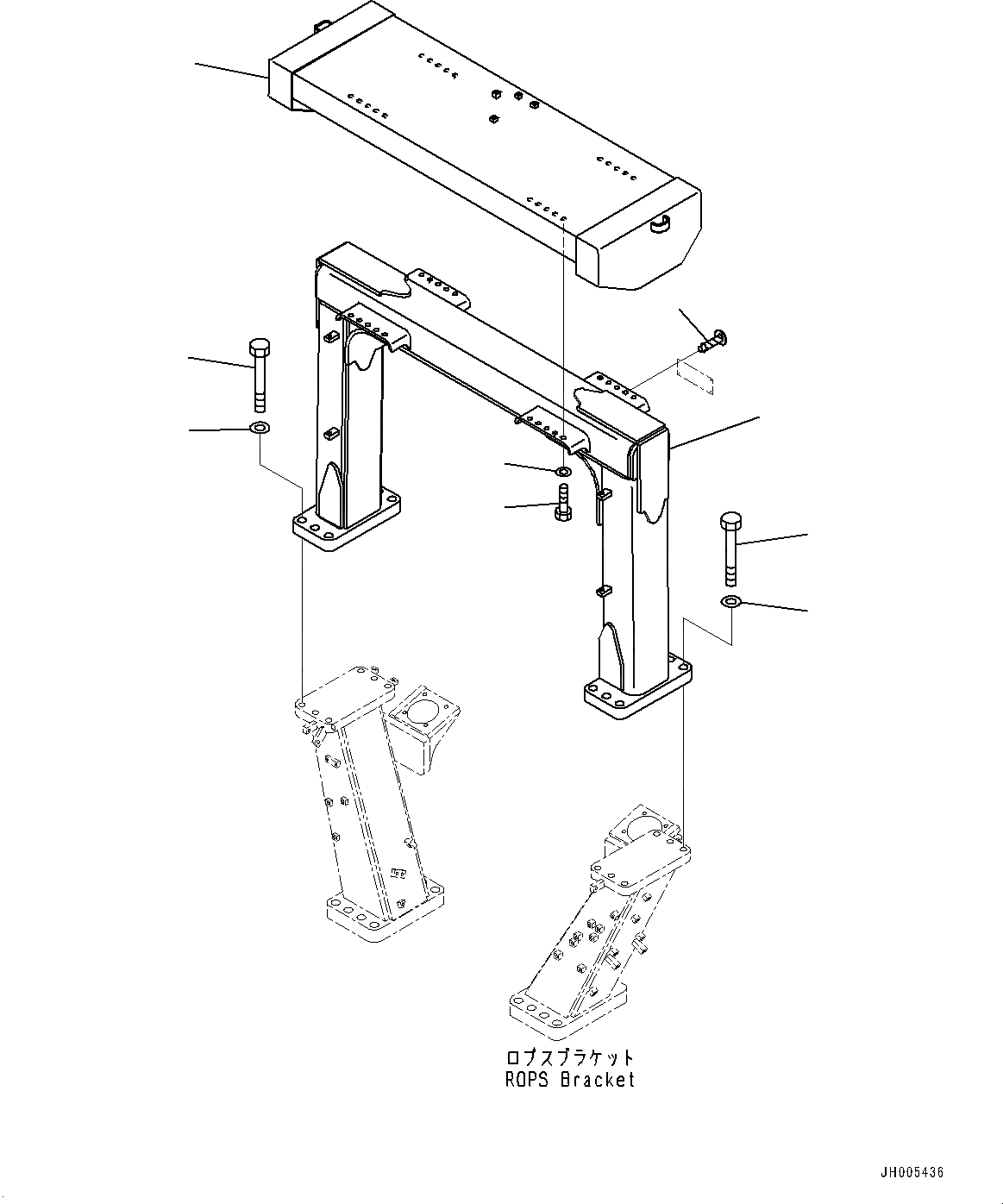 ロプスブラケット
ROPS Bracket

JH005436