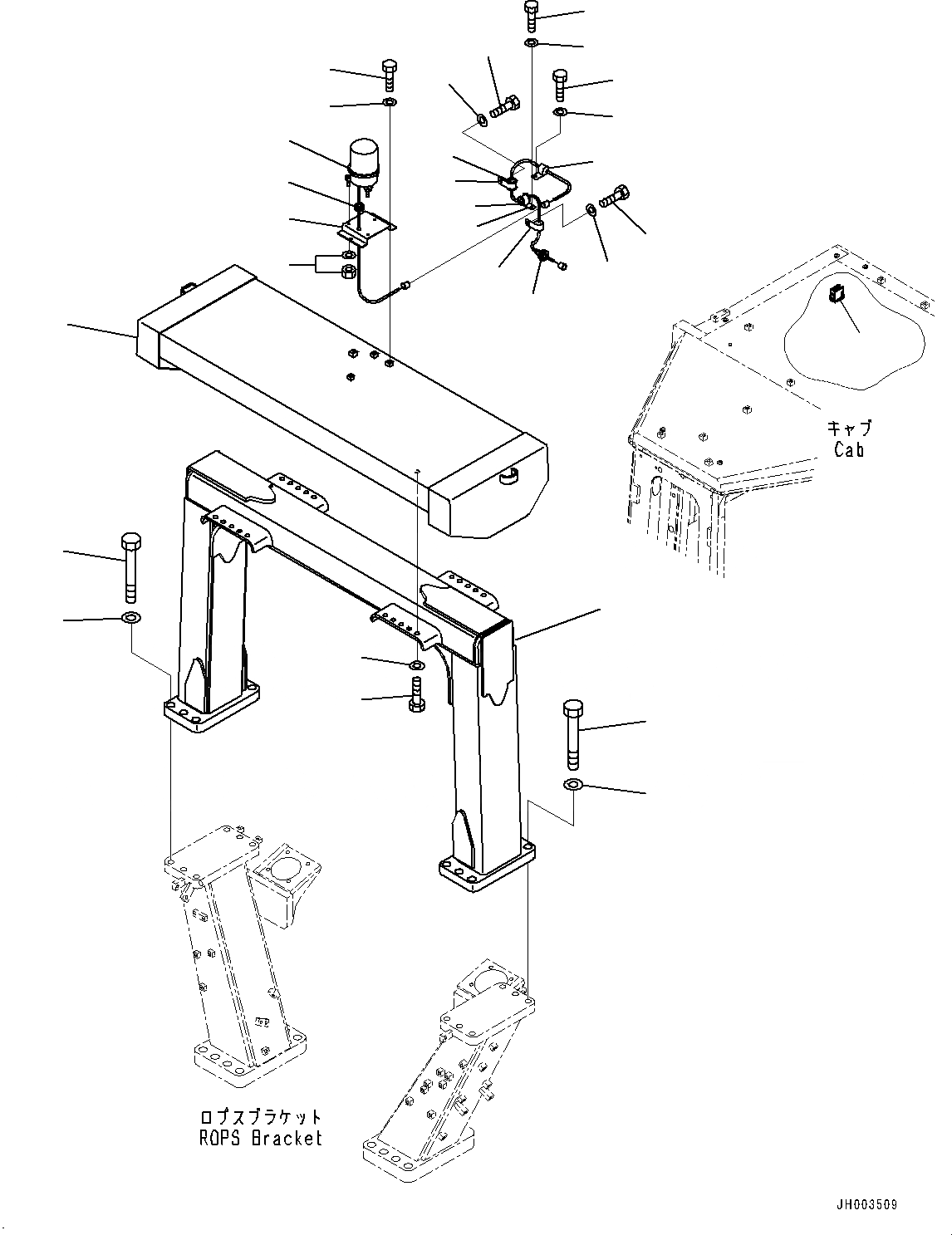 キャブ
Cab

ロプスブラケット
ROPS Bracket

JH003509