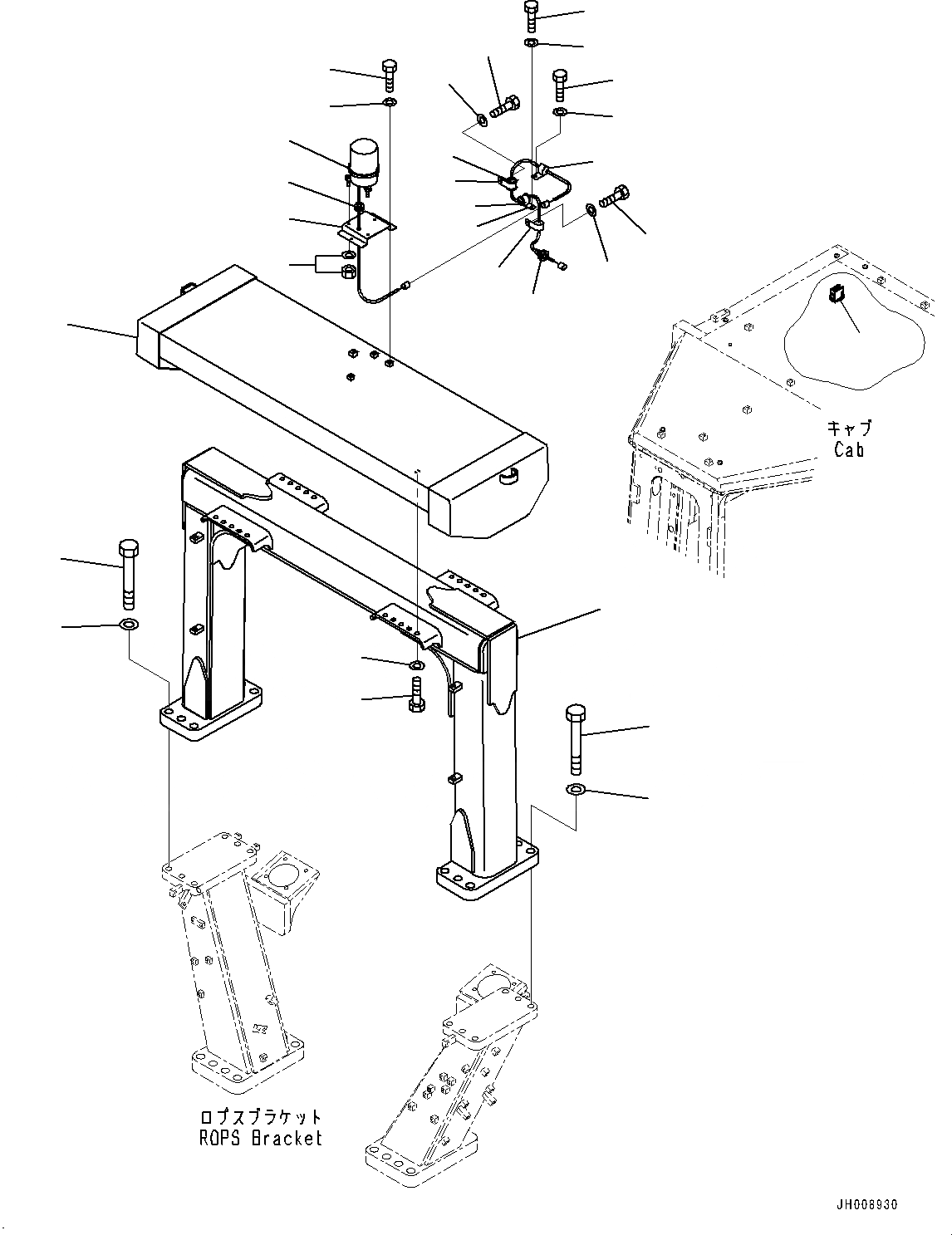 キャブ
Cab

ロプスブラケット
ROPS Bracket

JH008930