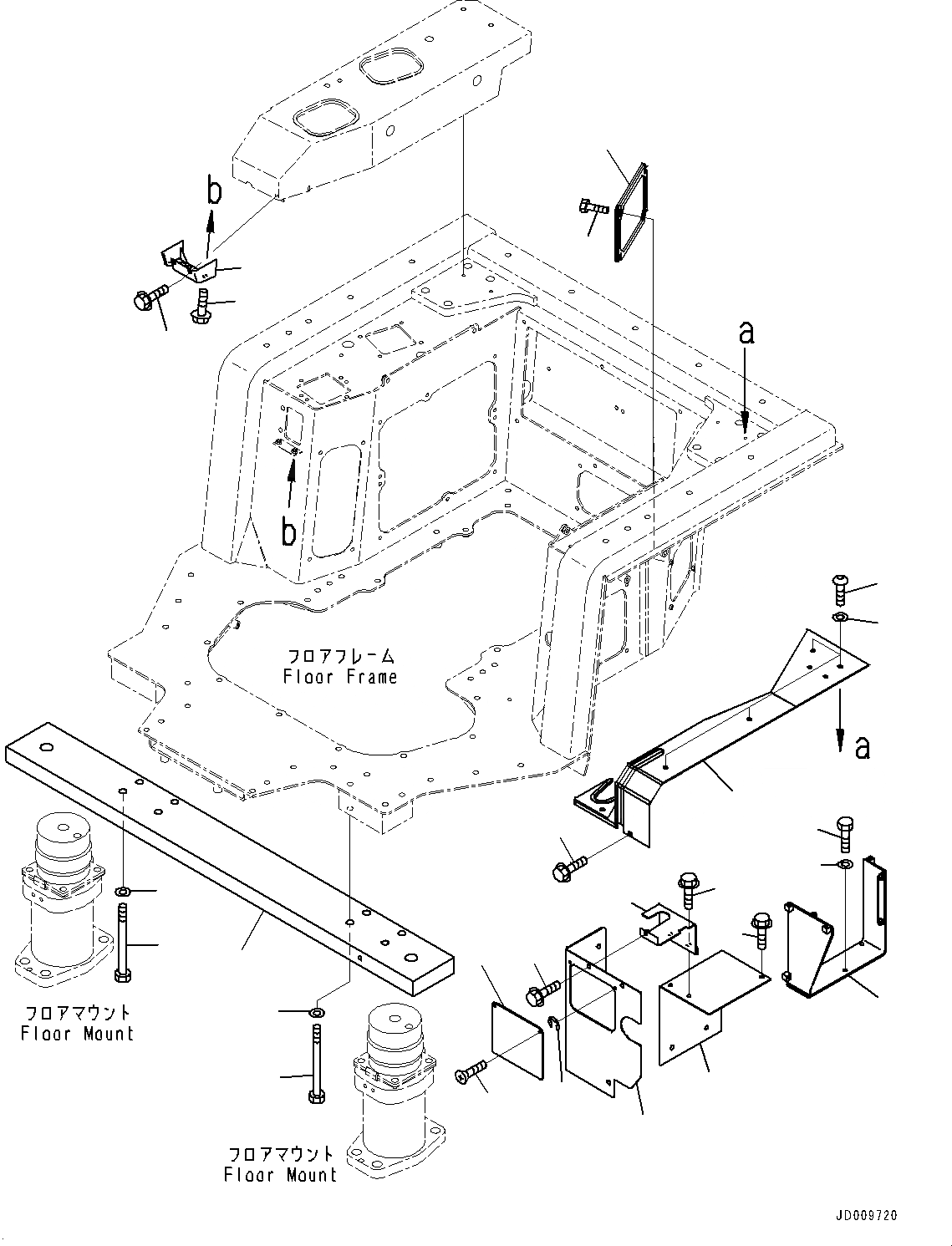 b

a

b

フロアフレーム
Floor Frame

a

フロアマウント
Floor Mount

フロアマウント
Floor Mount

JD009720