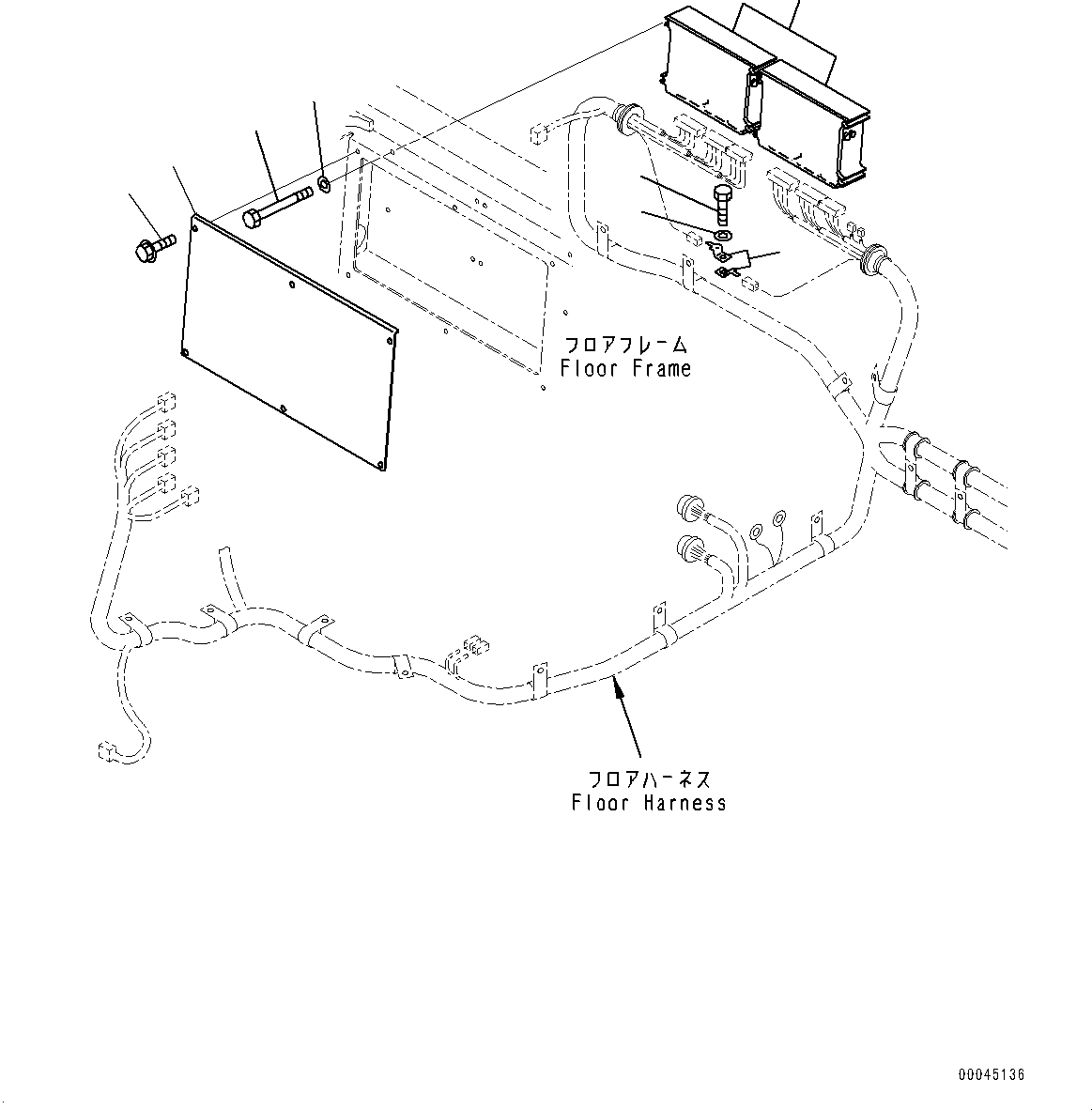 フロアフレーム
Floor Frame

フロアハーネス
Floor Harness

00045136