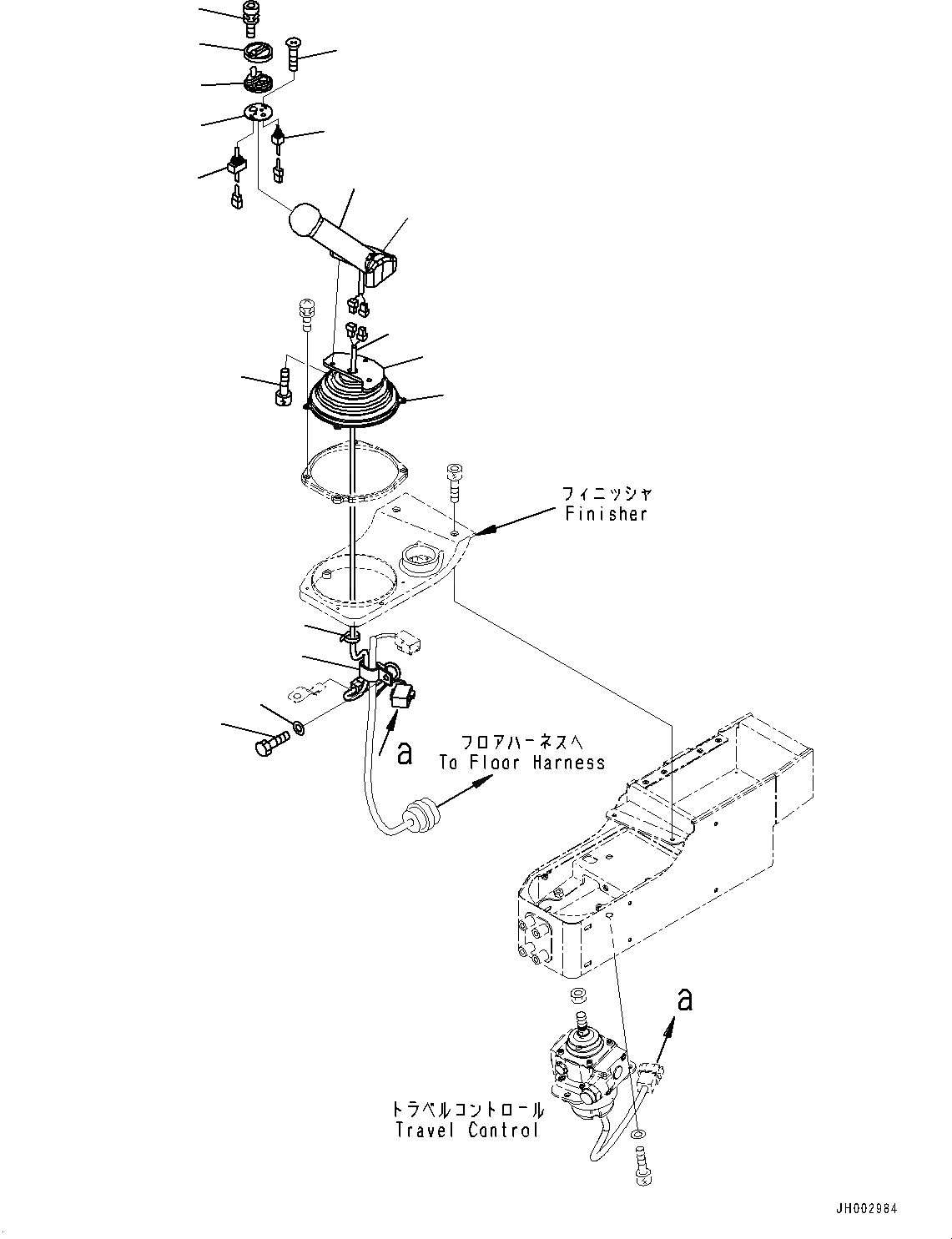 フィニッシャ
Finisher

a

フロアハーネスへ
To Floor Harness

a

トラベルコントロール
Travel Control

JH002984