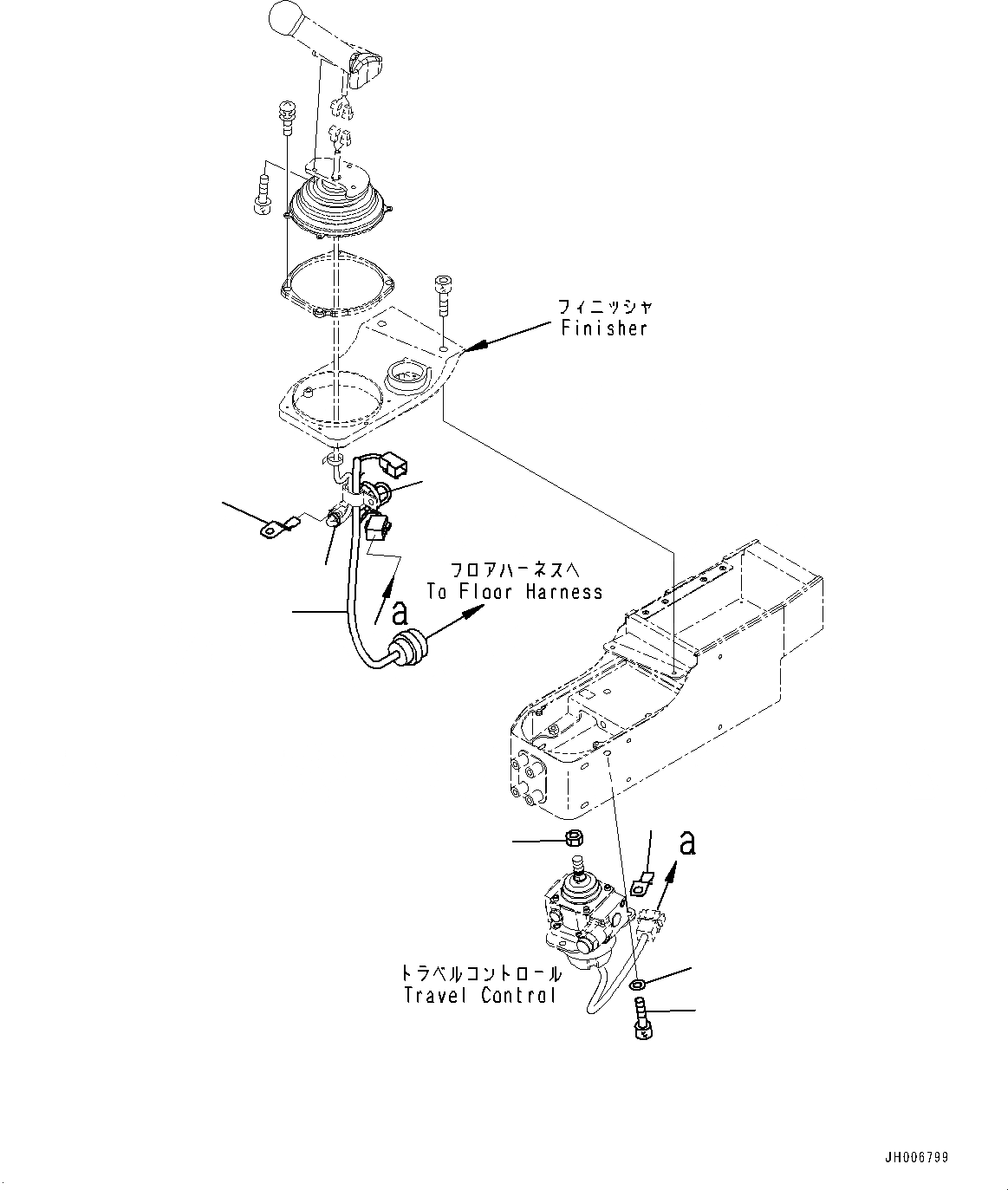 フィニッシャ
Finisher

フロアハーネスへ
To Floor Harness

a

a

トラベルコントロール
Travel Control

JH006799