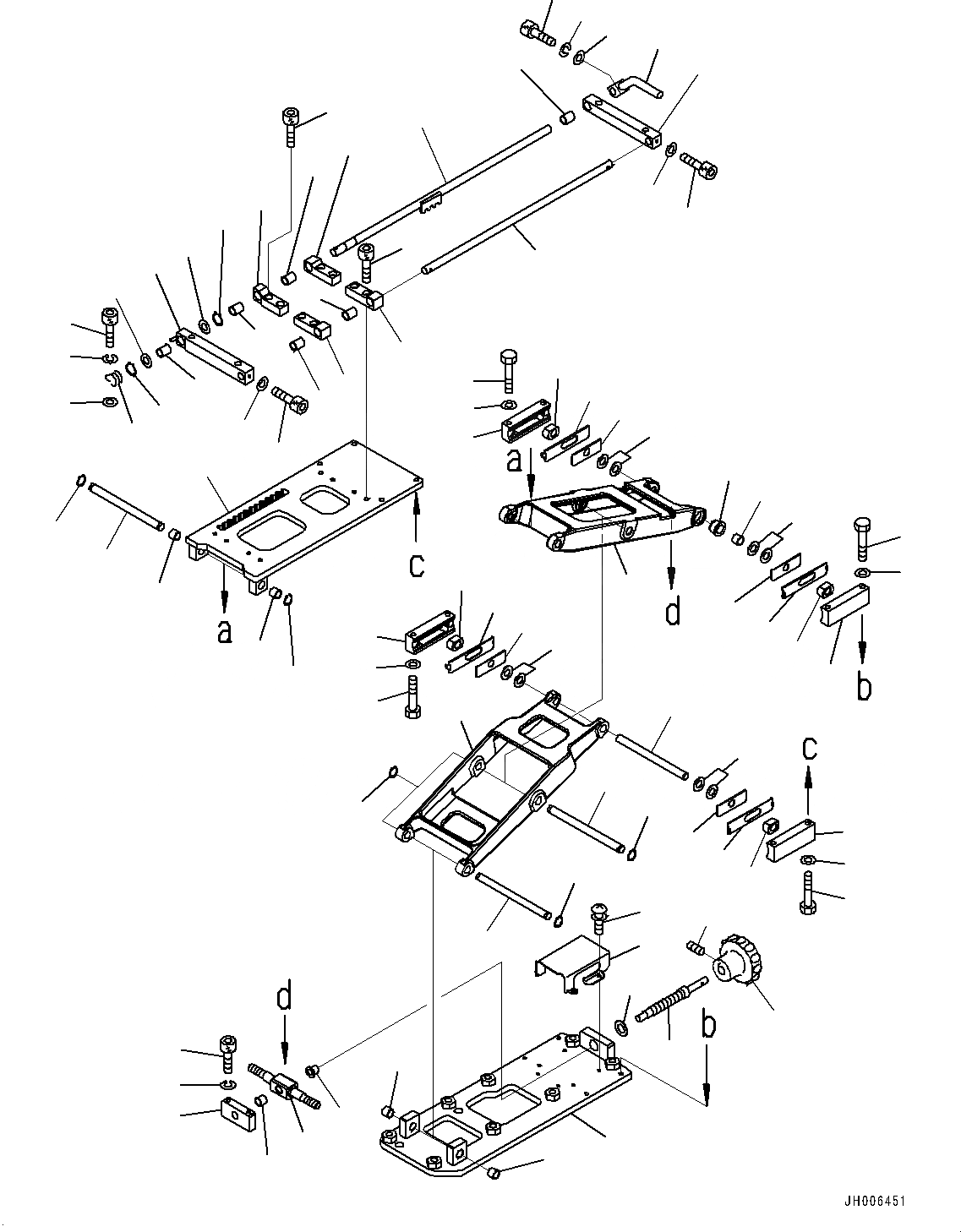 a
c
a
d
b
c
d
b
JH006451