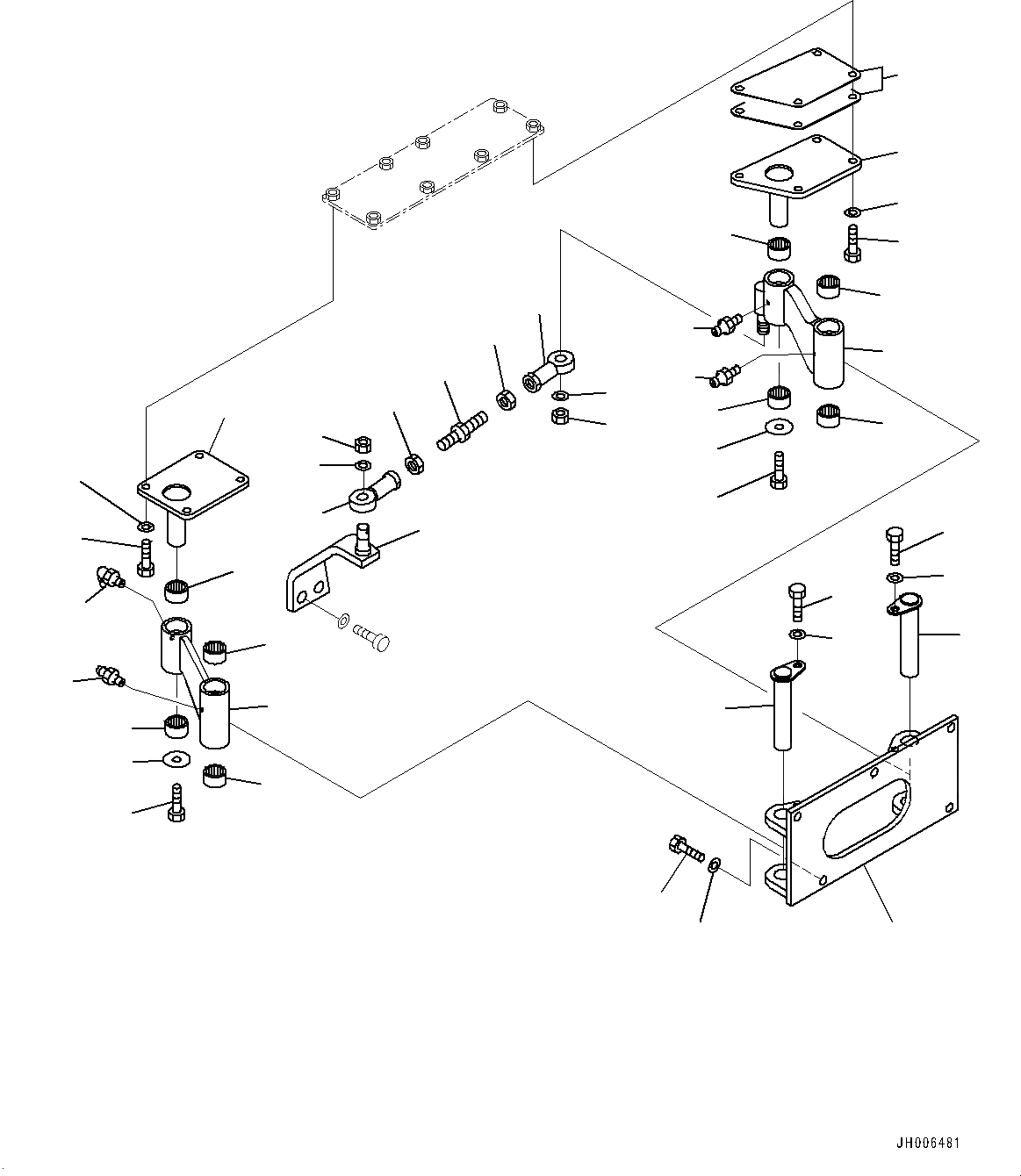 JH006481