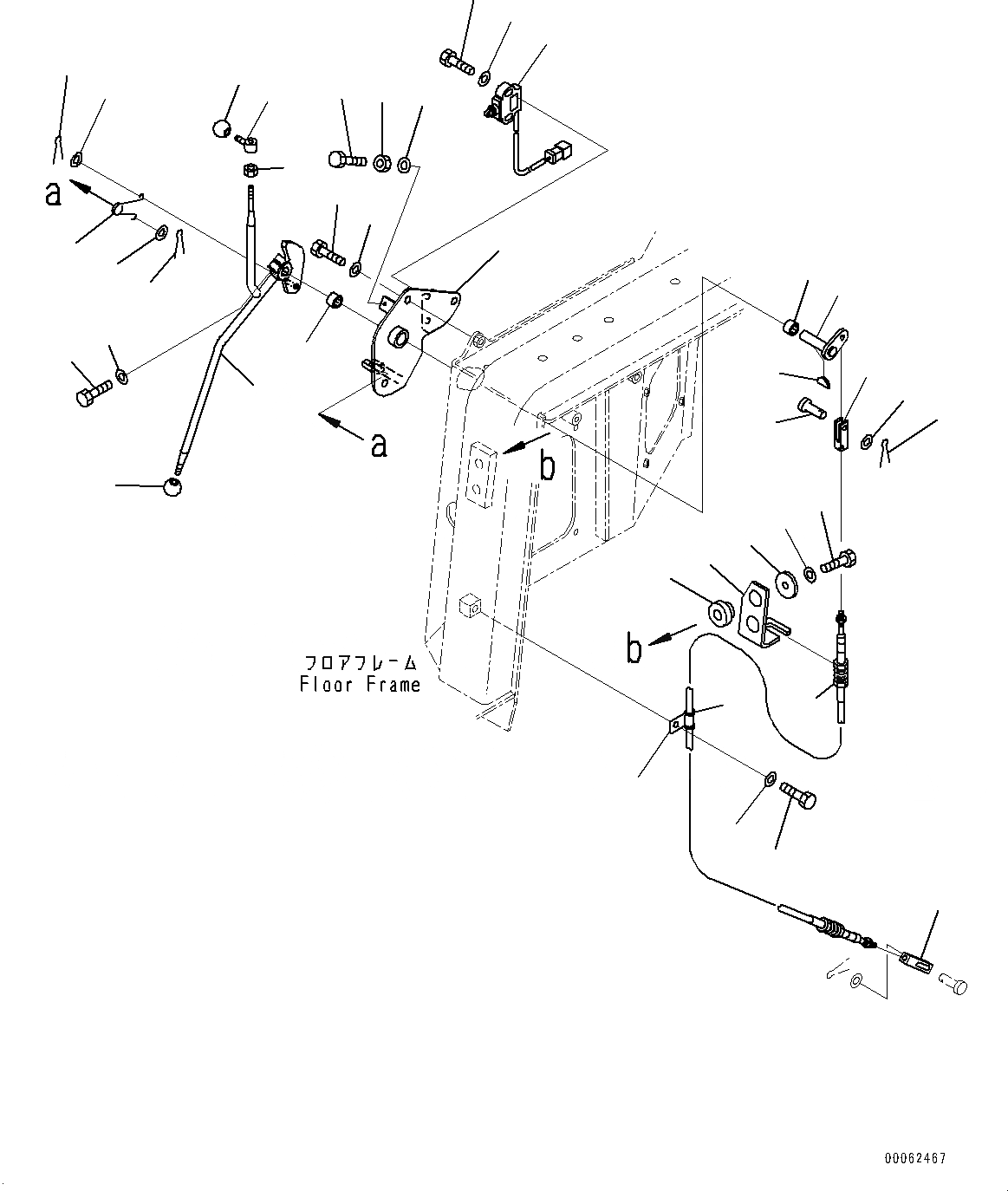 a

a

b

b

フロアフレーム
Floor Frame

00062467