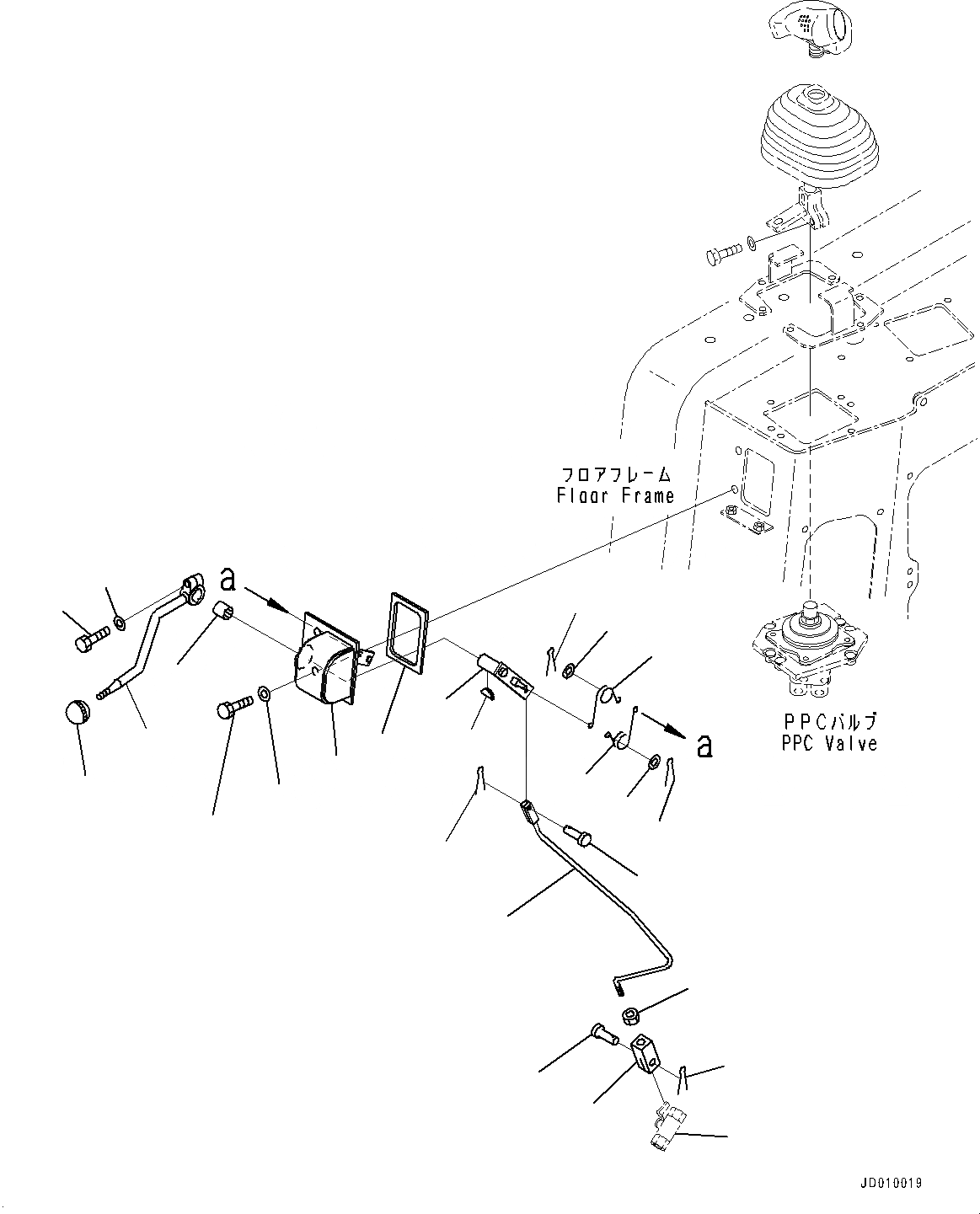 フロアフレーム
Floor Frame

a

a

PPCバルブ
PPC Valve

JD010019