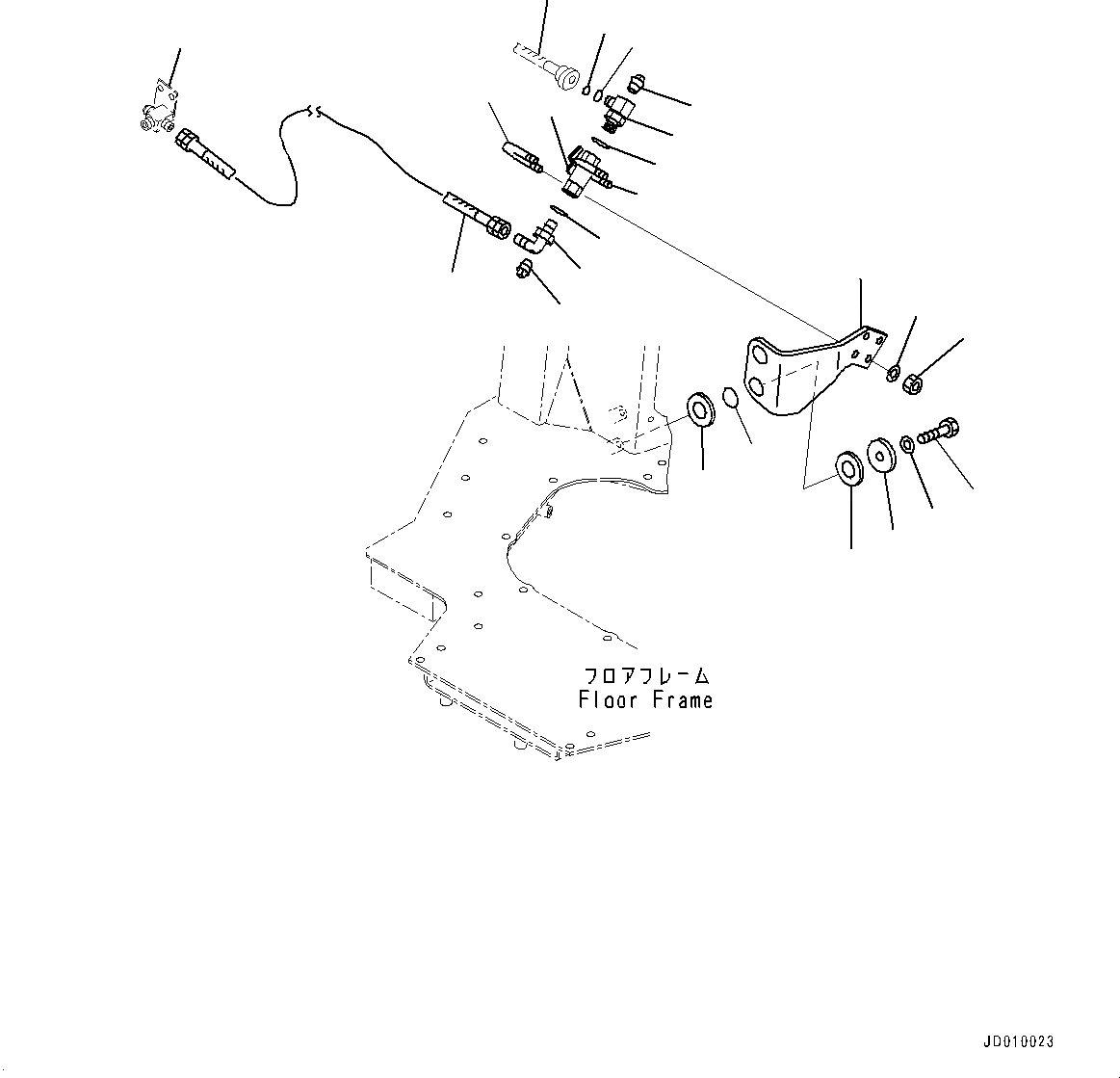 フロアフレーム
Floor Frame

JD010023