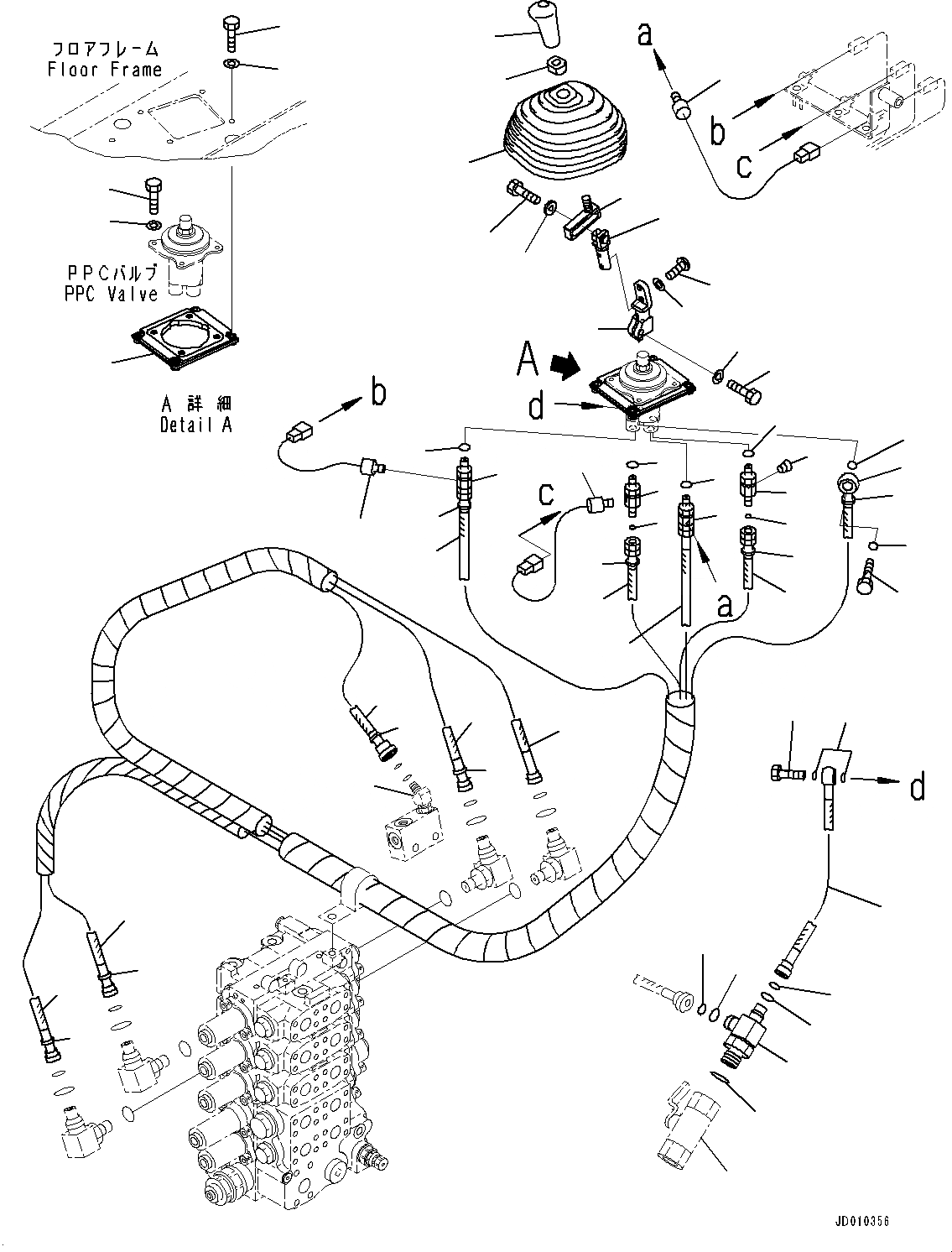 フロアフレーム
Floor Frame

PPCバルブ
PPC Valve

A 詳細
Detail A

a
b
c
A
d
b
c
a
d

JD010356