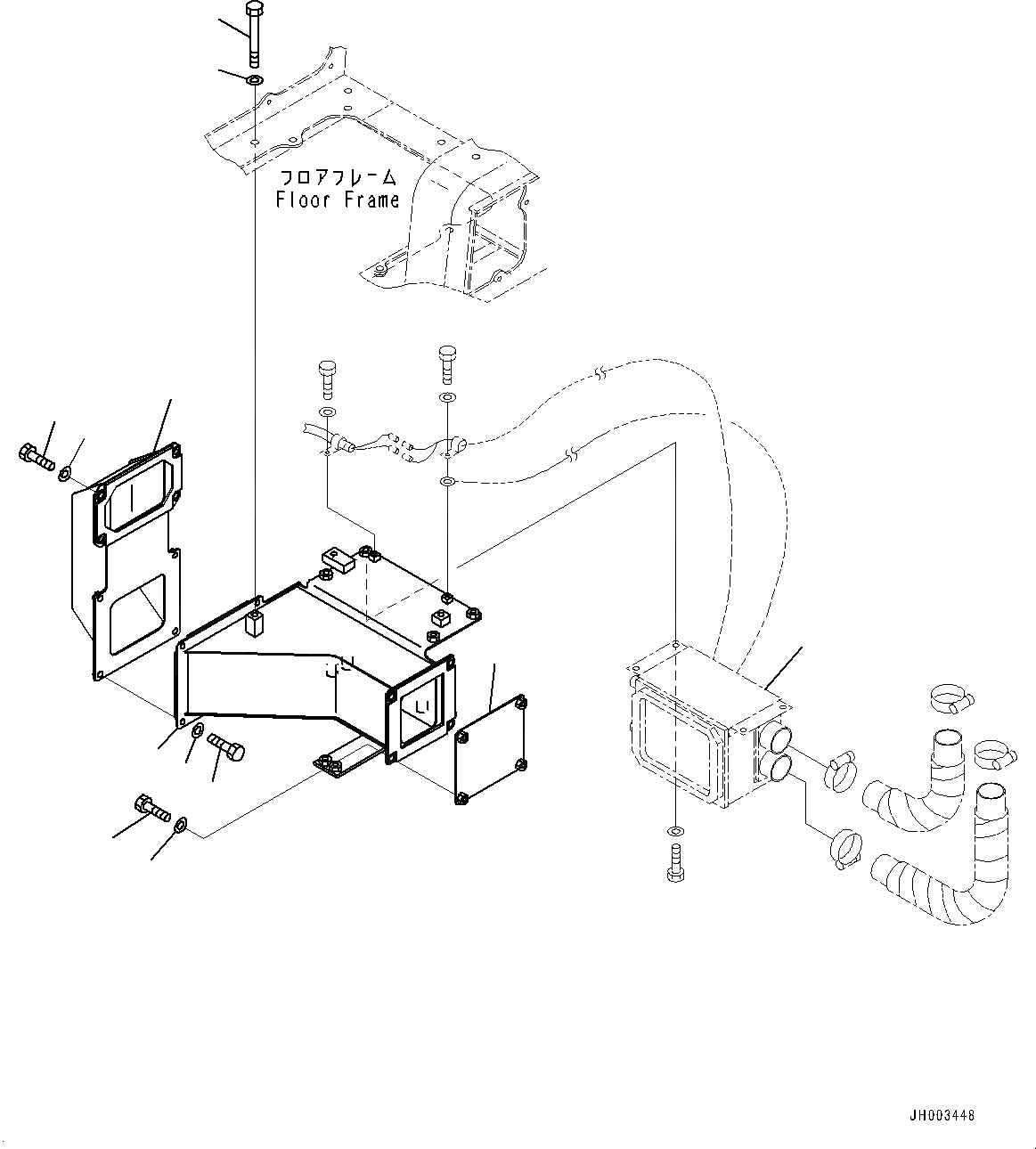 フロアフレーム
Floor Frame

JH003448