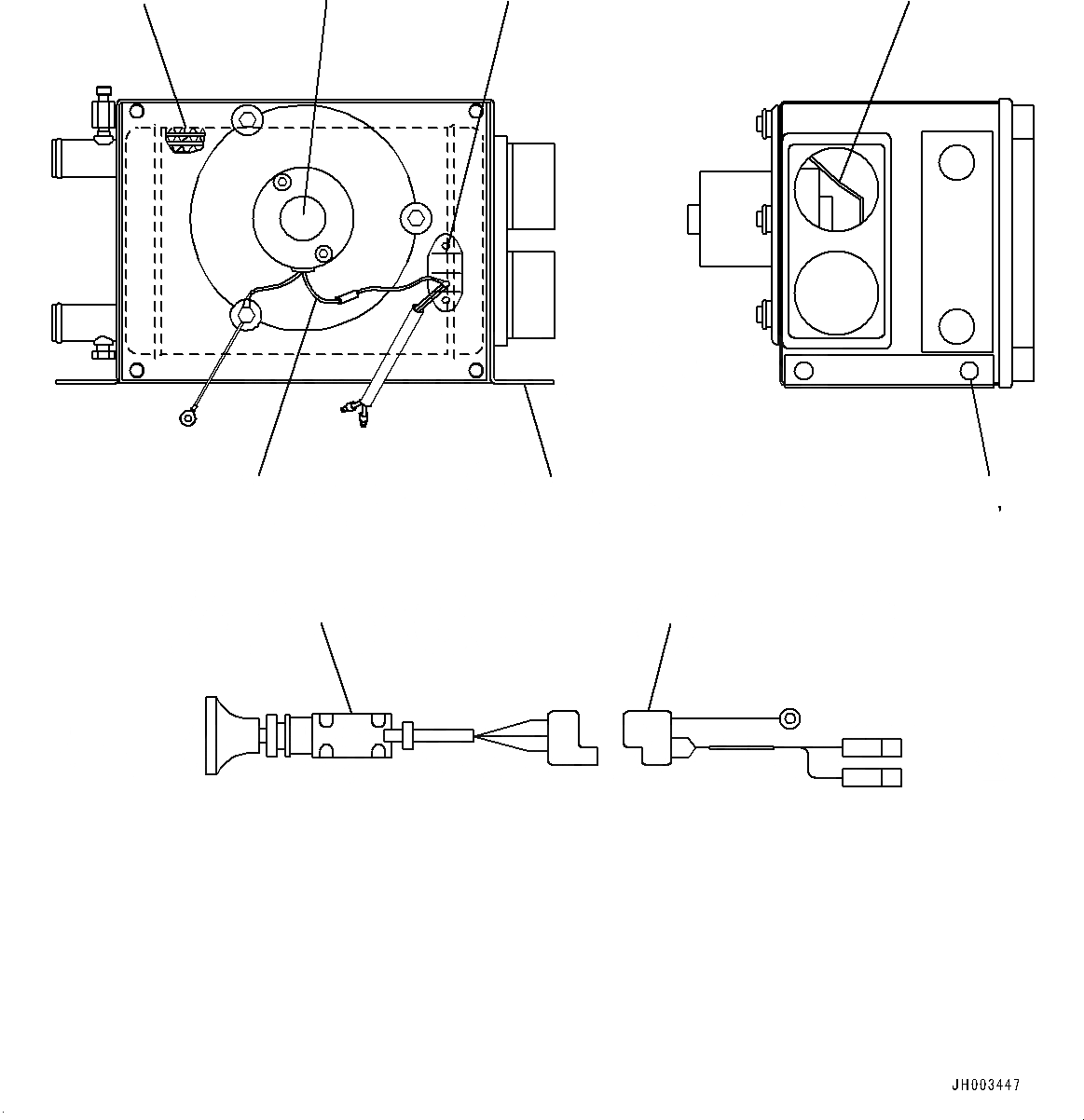 JH003447