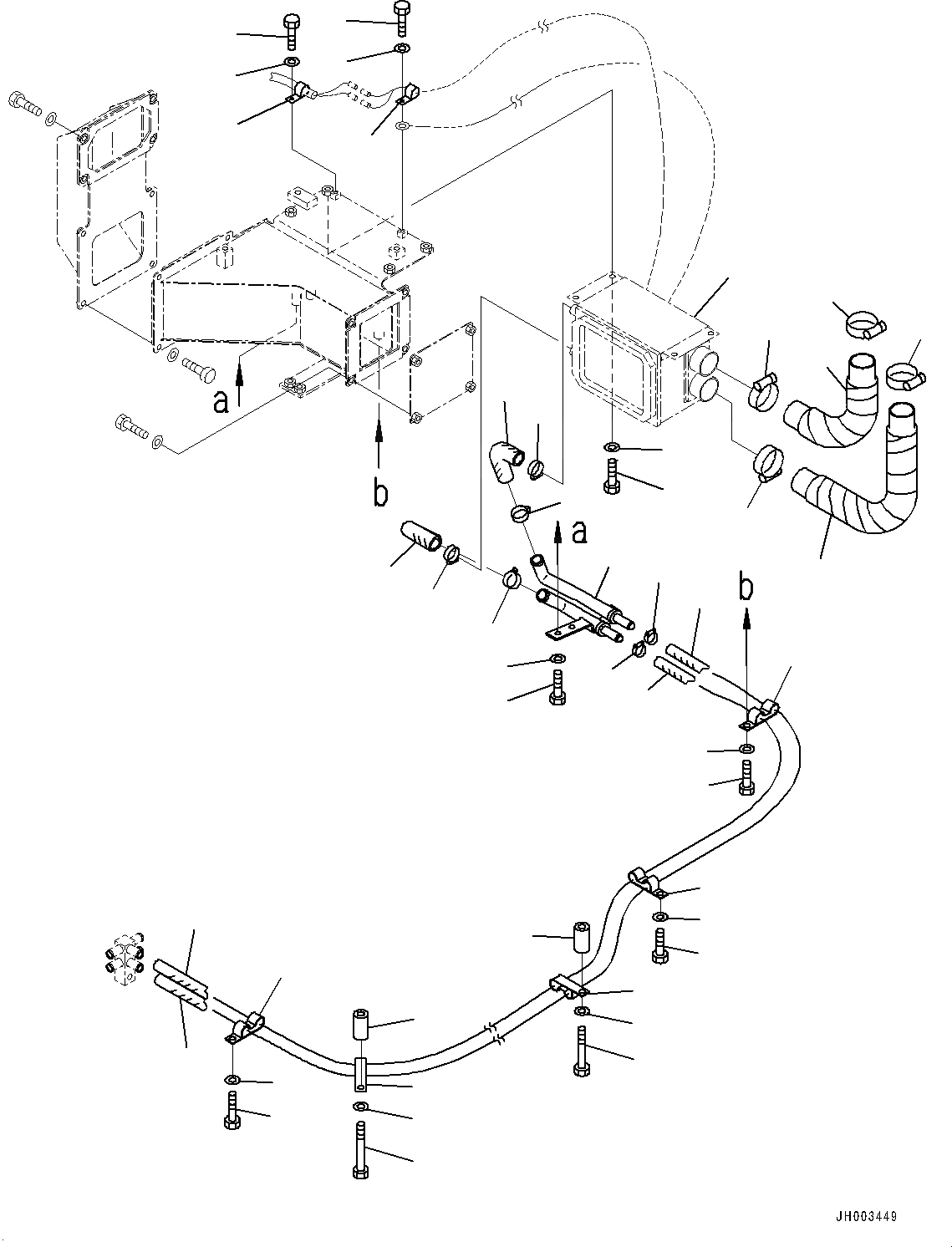 a

b

a

b

JH003449