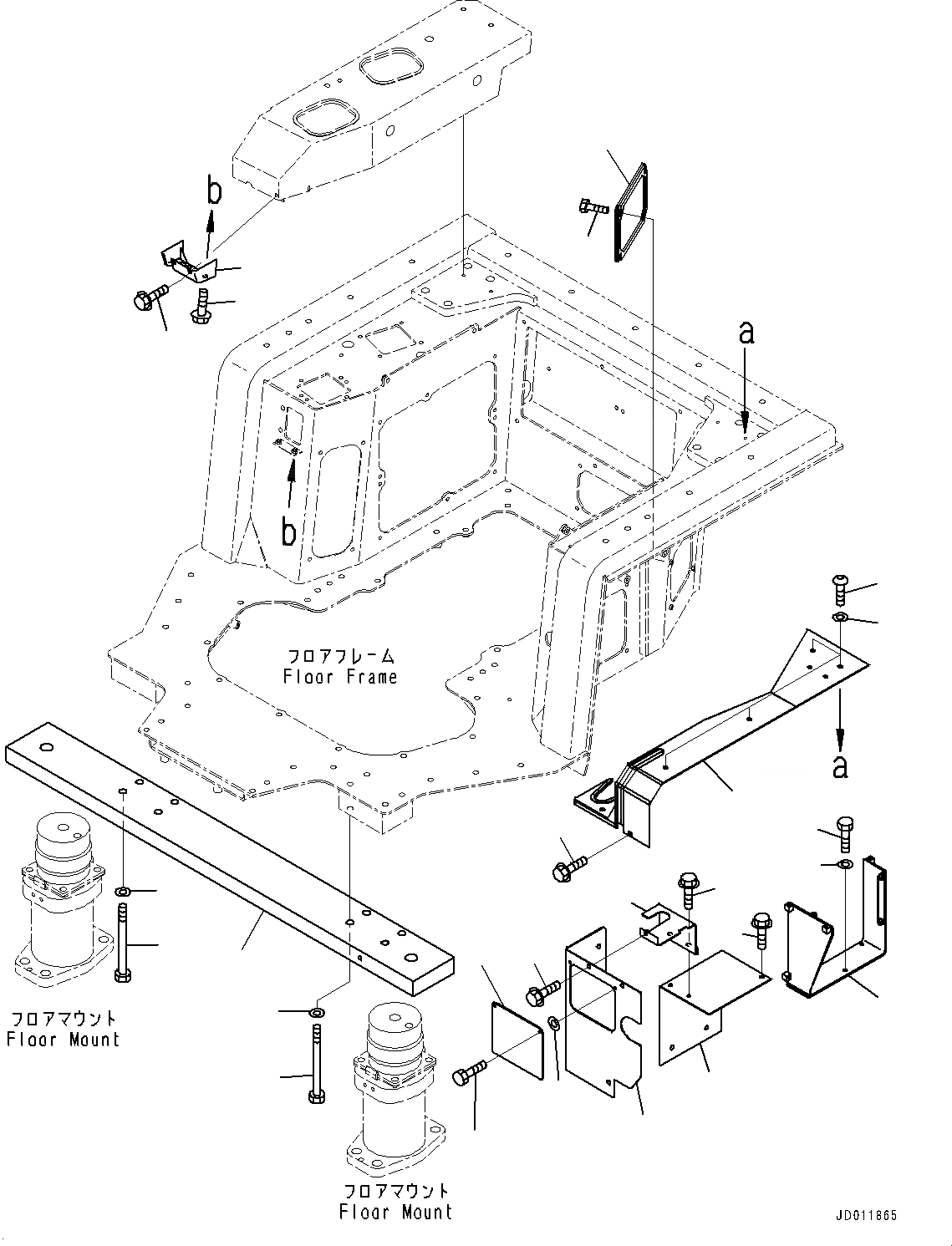 b

a

b

フロアフレーム
Floor Frame

a

フロアマウント
Floor Mount

フロアマウント
Floor Mount

JD011865