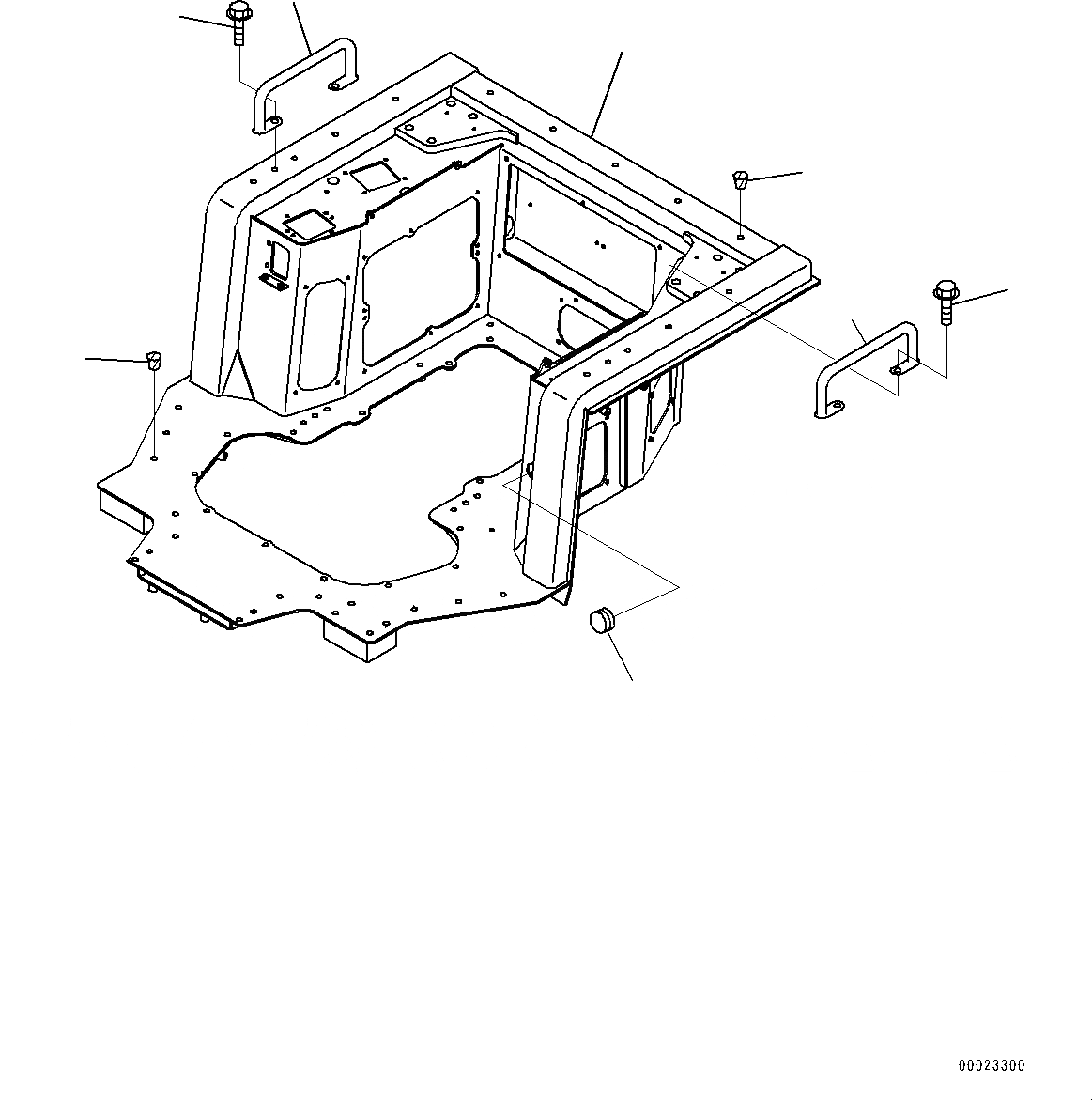 00023300