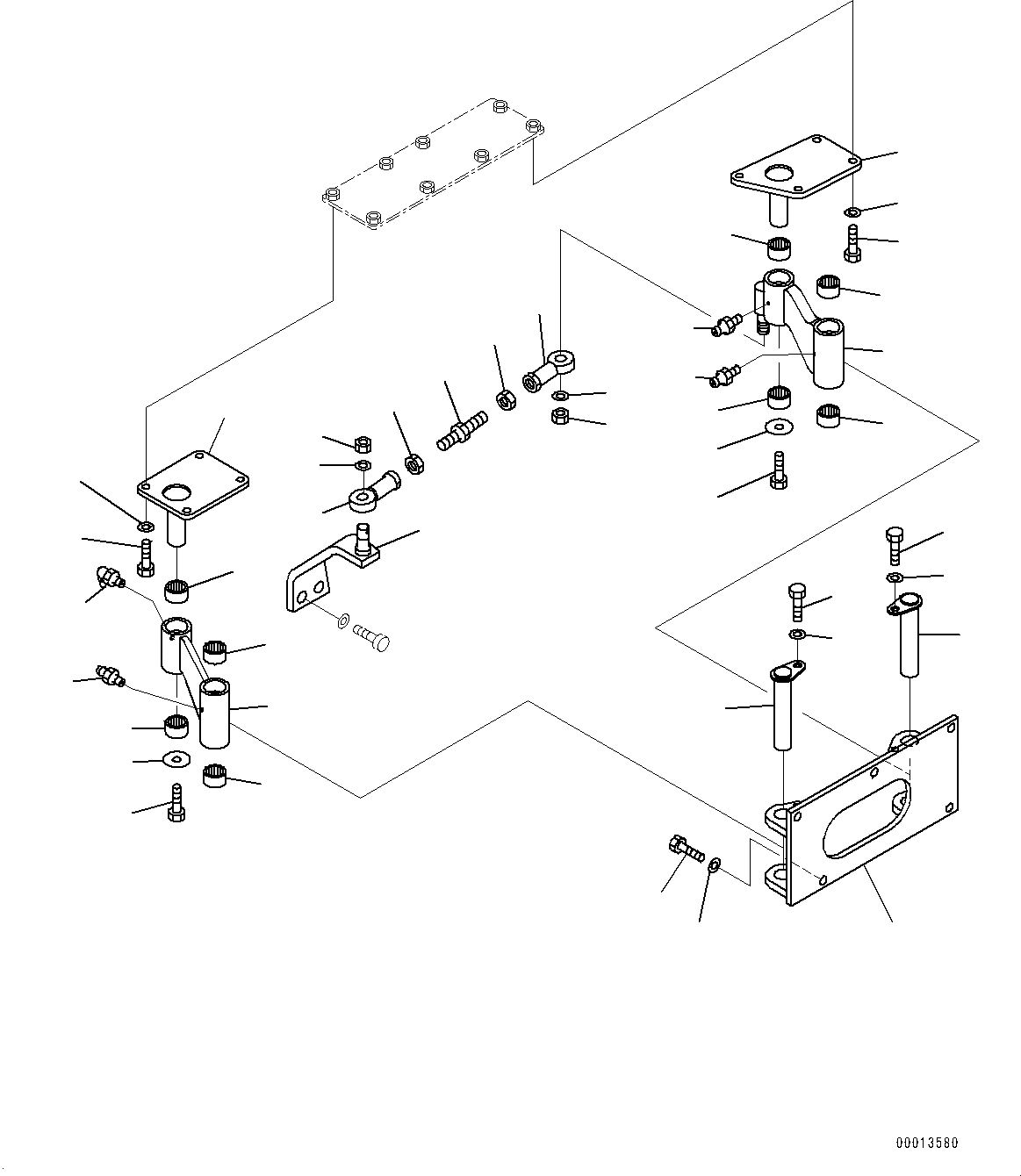 00013580