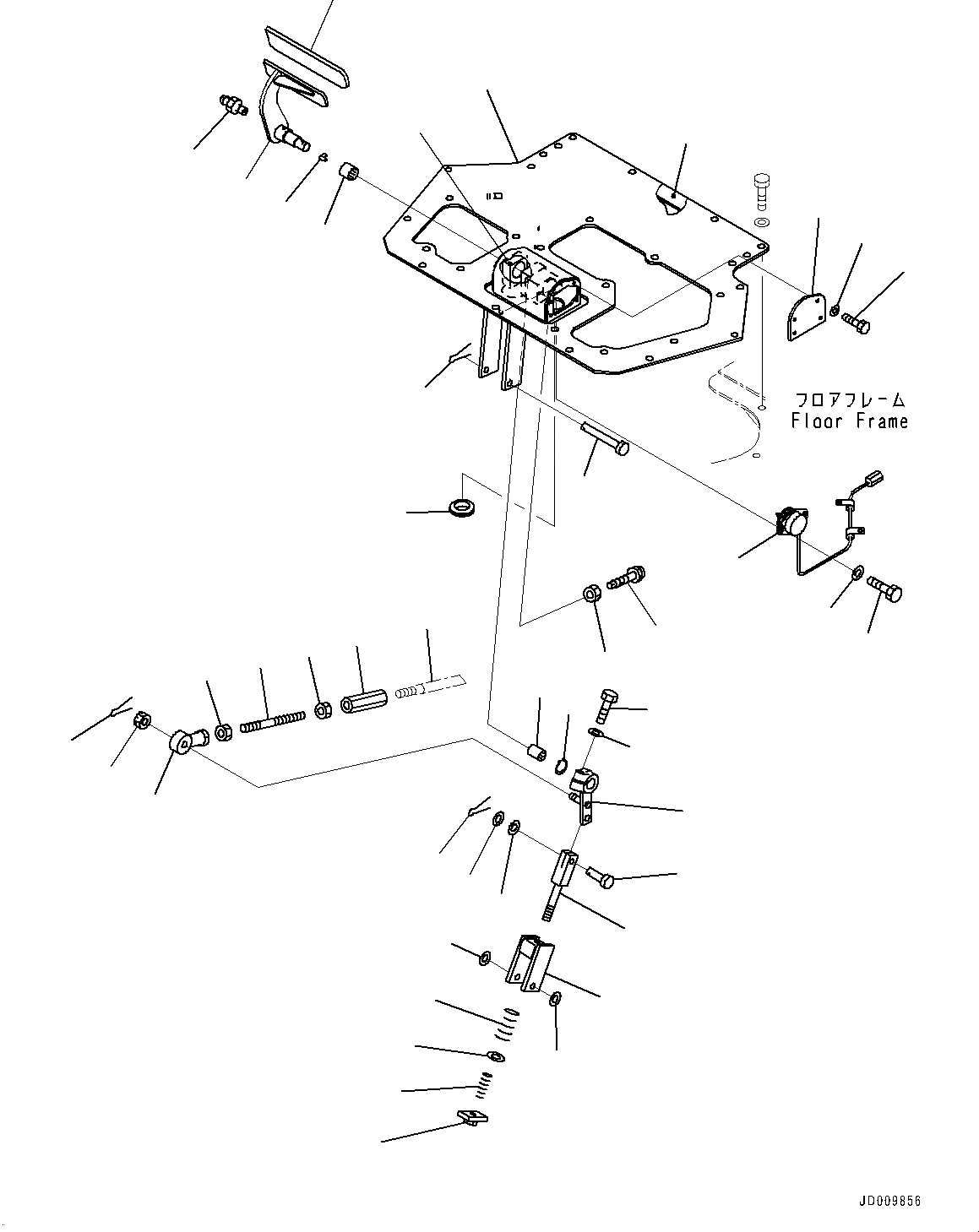 フロアフレーム
Floor Frame

JD009856