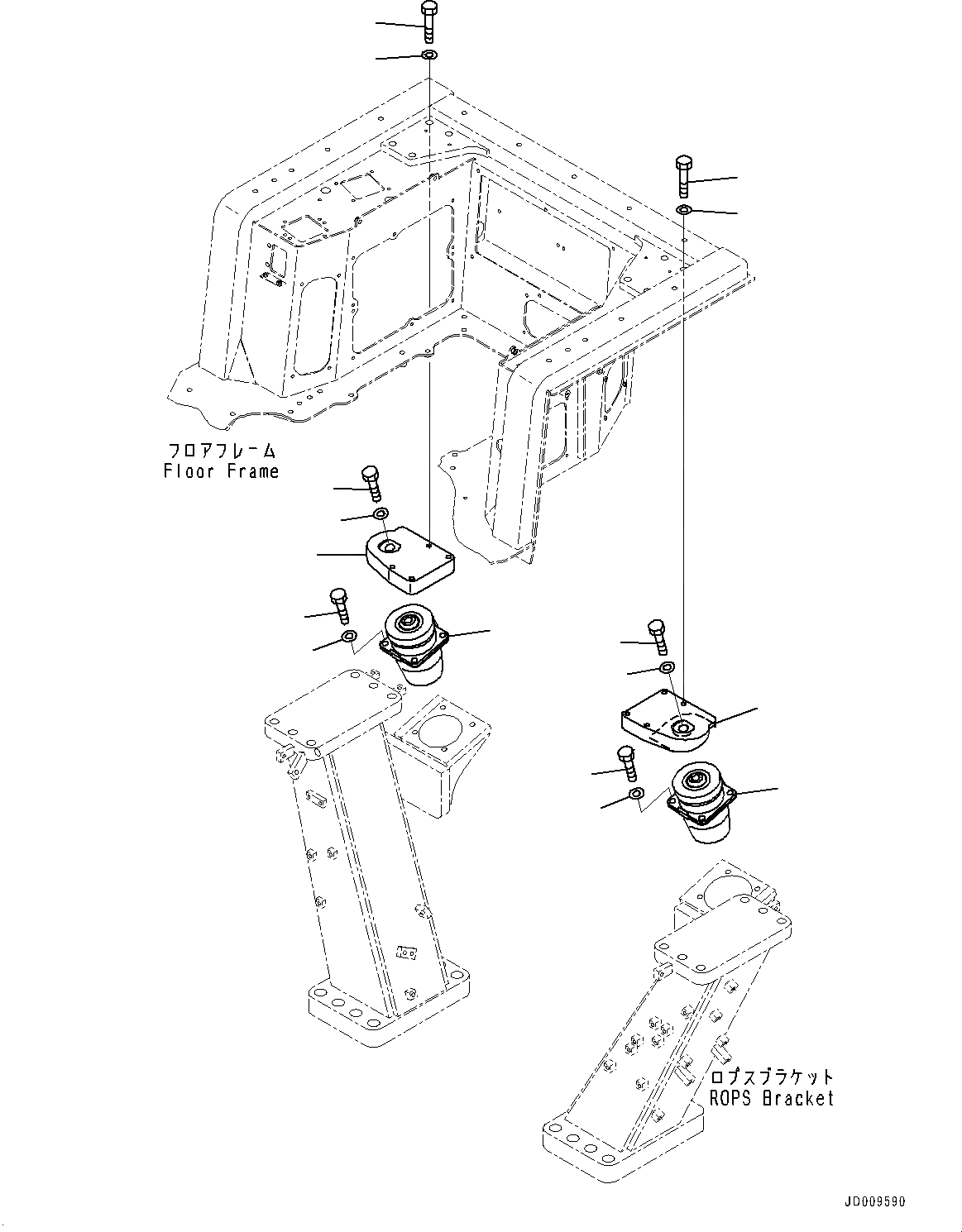 フロアフレーム
Floor Frame

ロプスブラケット
ROPS Bracket

JD009590