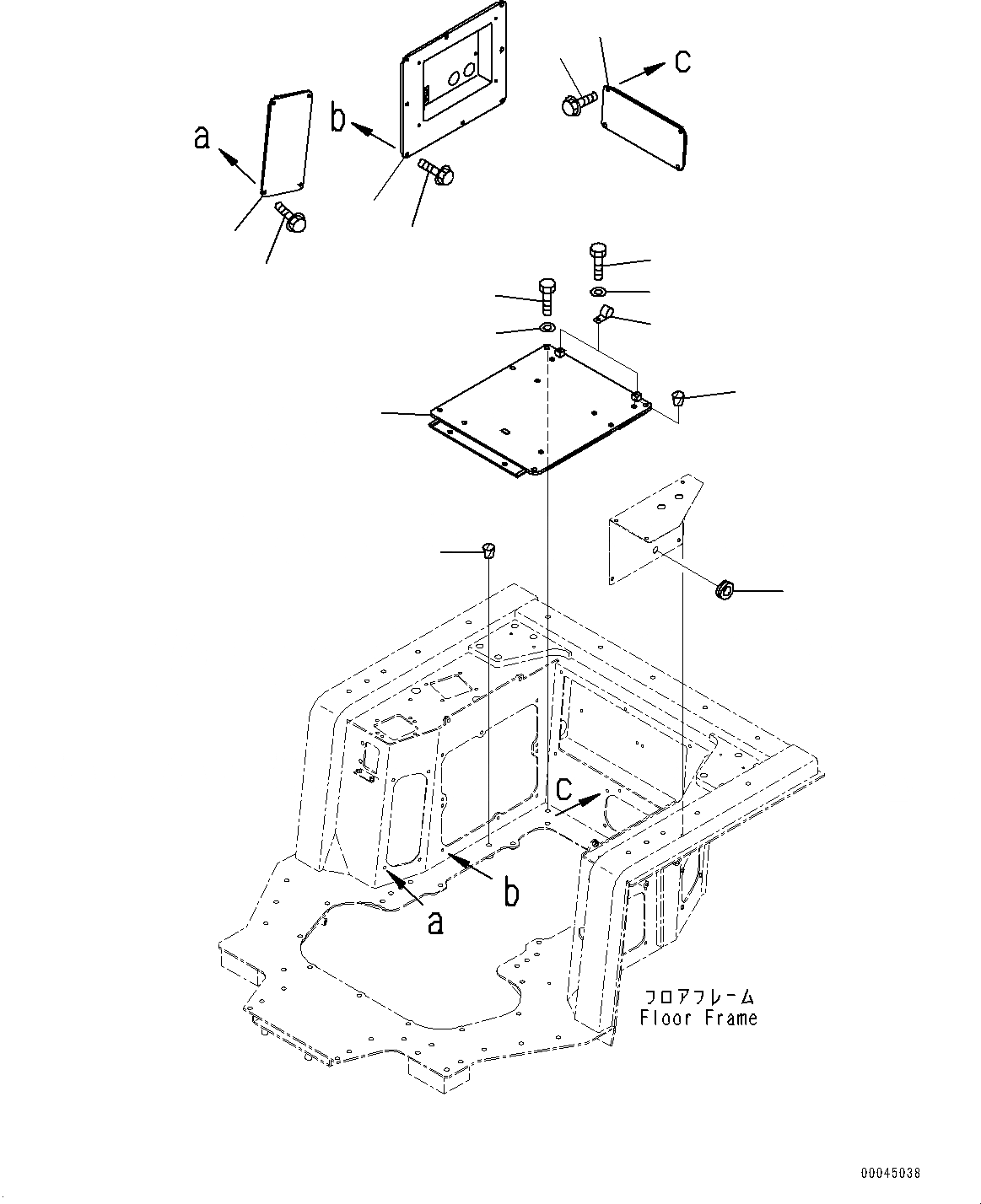 a

b

c

c

b

a

フロアフレーム
Floor Frame

00045038