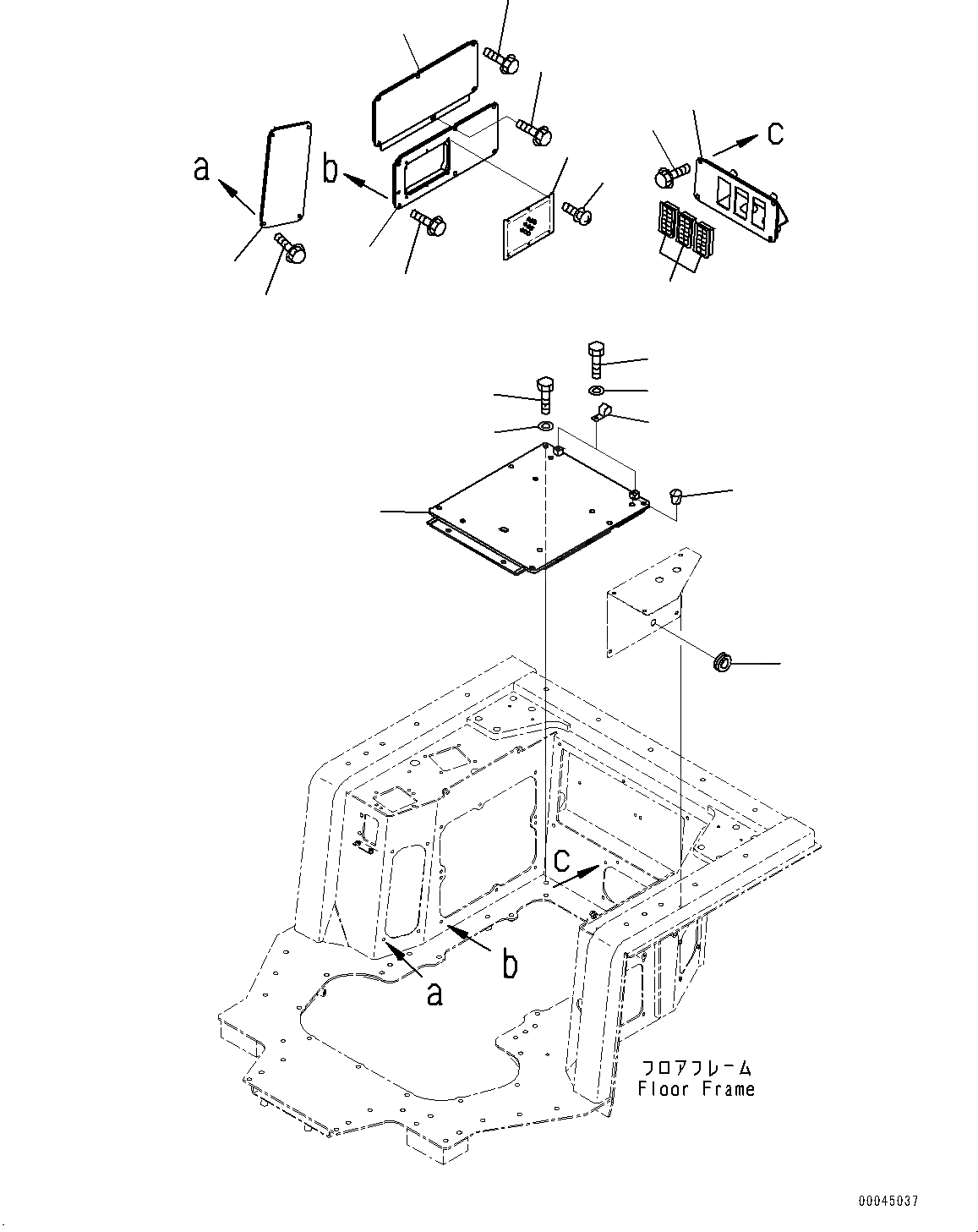 a
b
c
c
b
a
フロアフレーム
Floor Frame
00045037