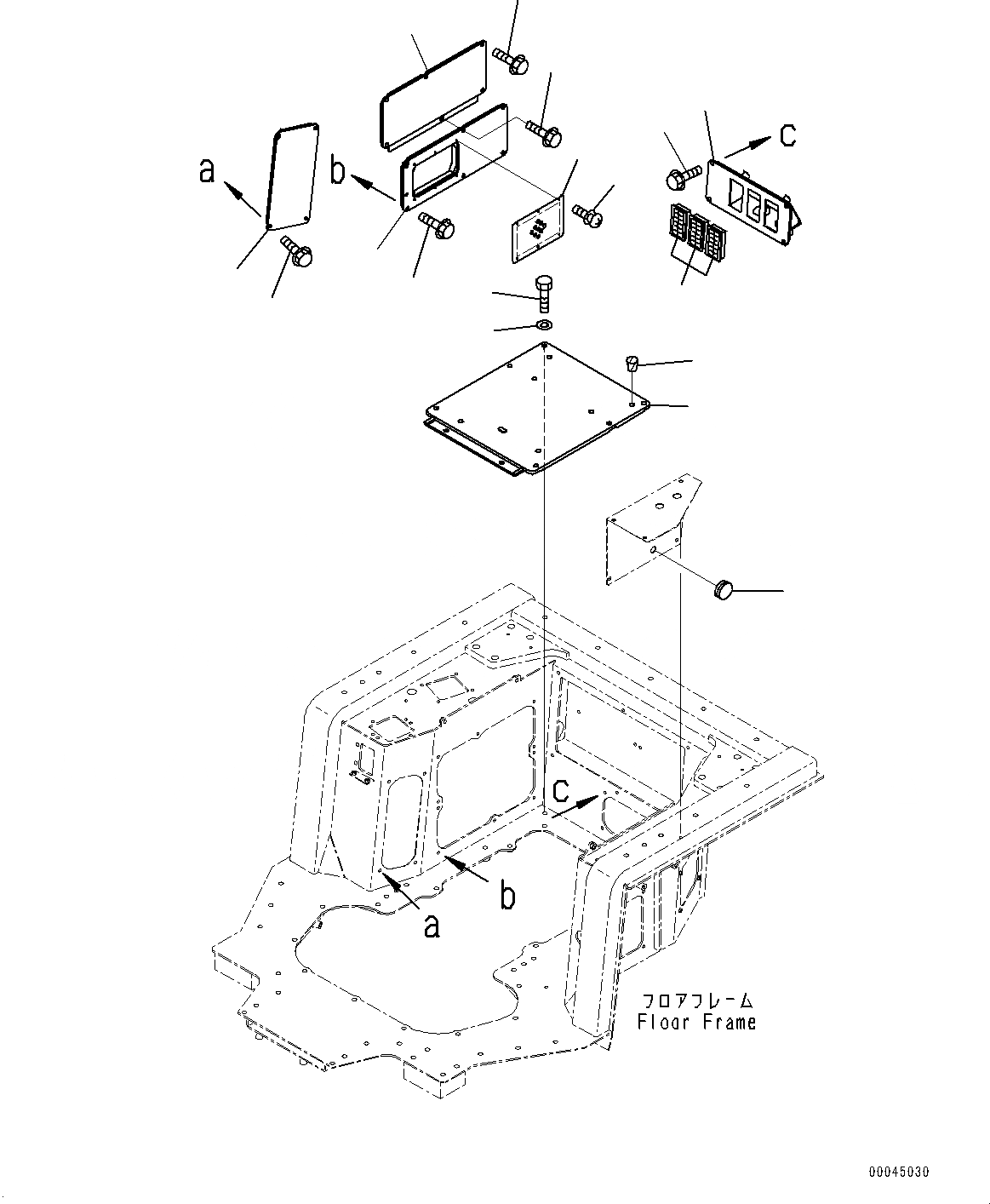 a

b

c

c

b

a

フロアフレーム
Floor Frame

00045030