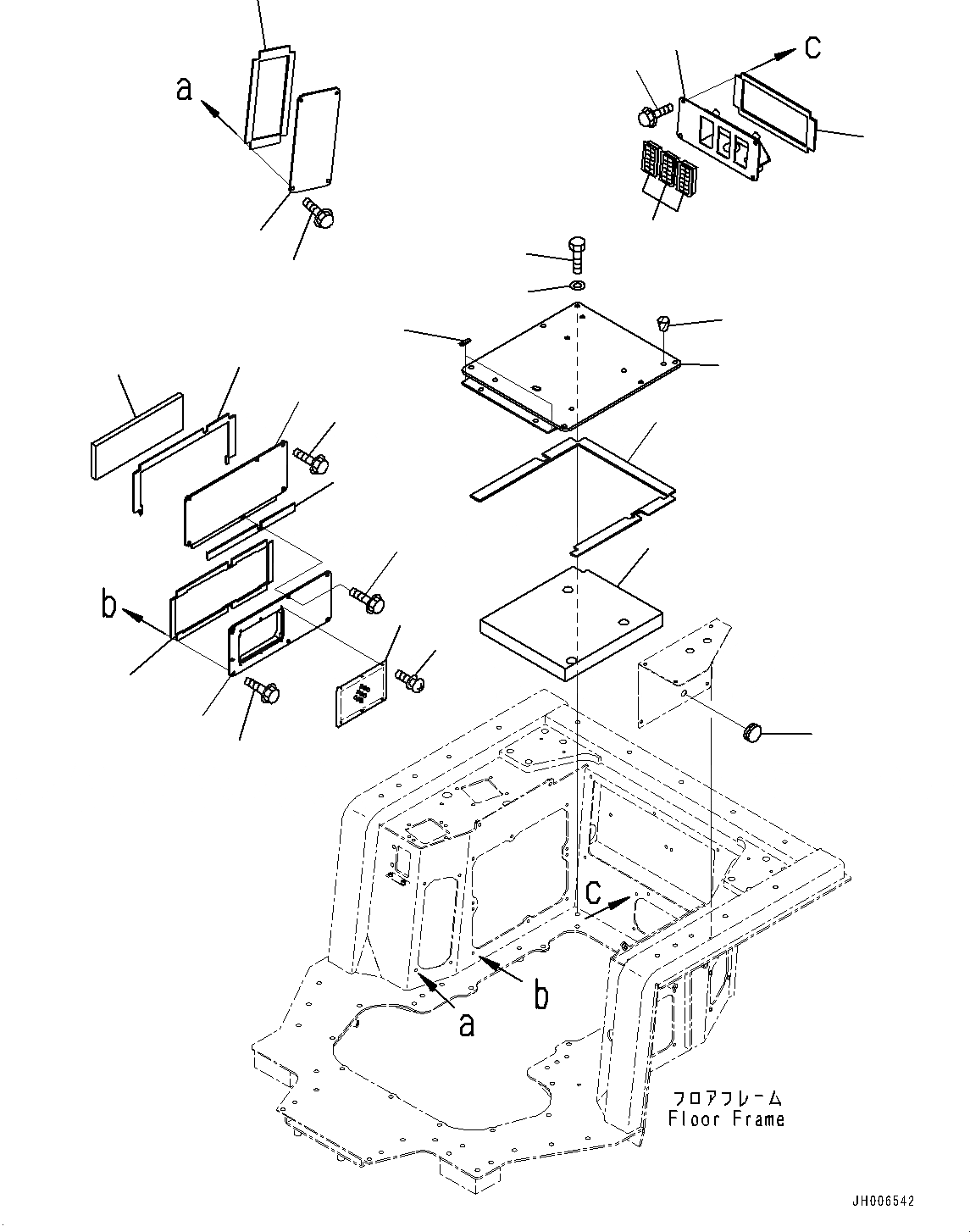 a

c

b

c

b

a

フロアフレーム
Floor Frame

JH006542