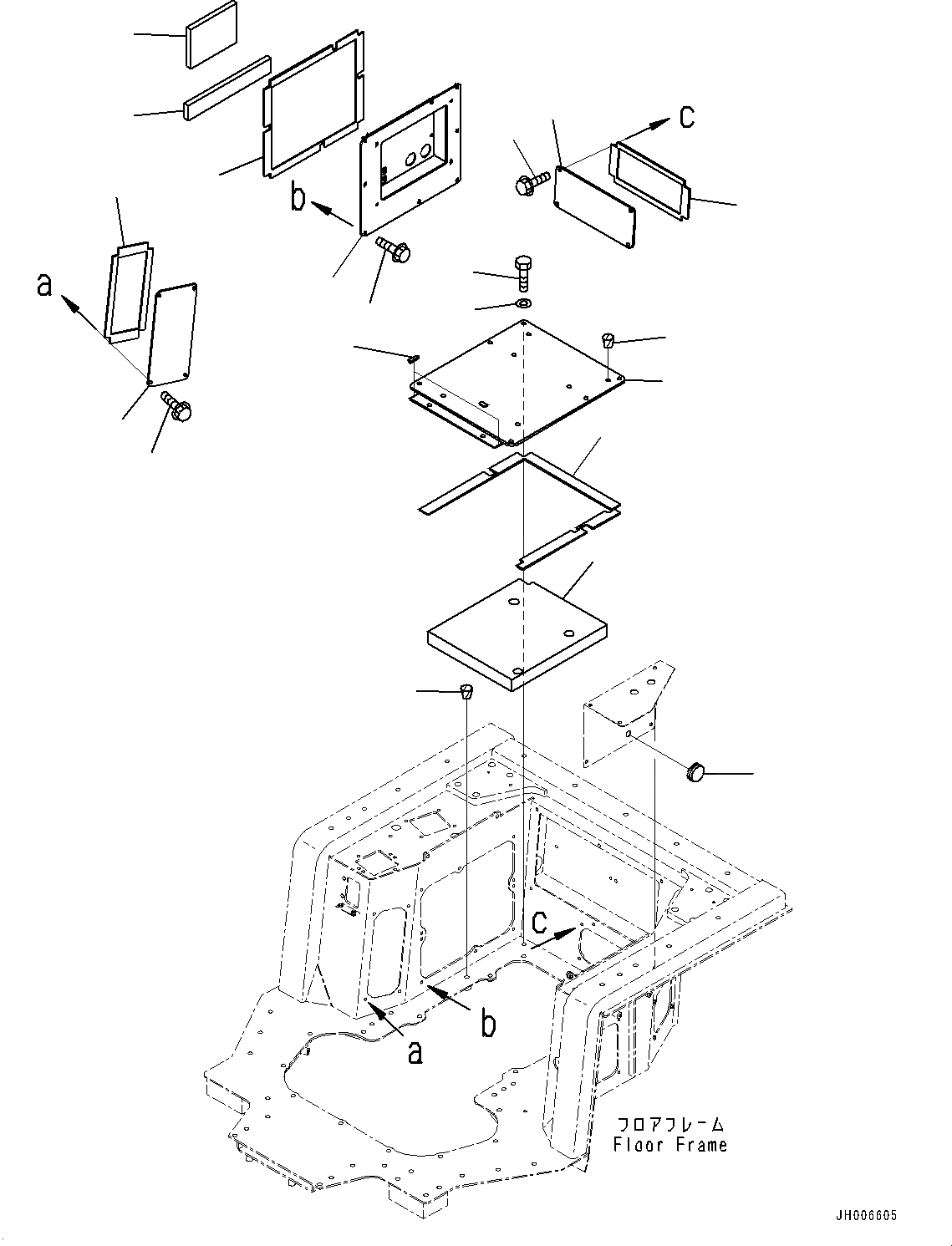 c

b

a

c

b

a

フロアフレーム
Floor Frame

JH006605