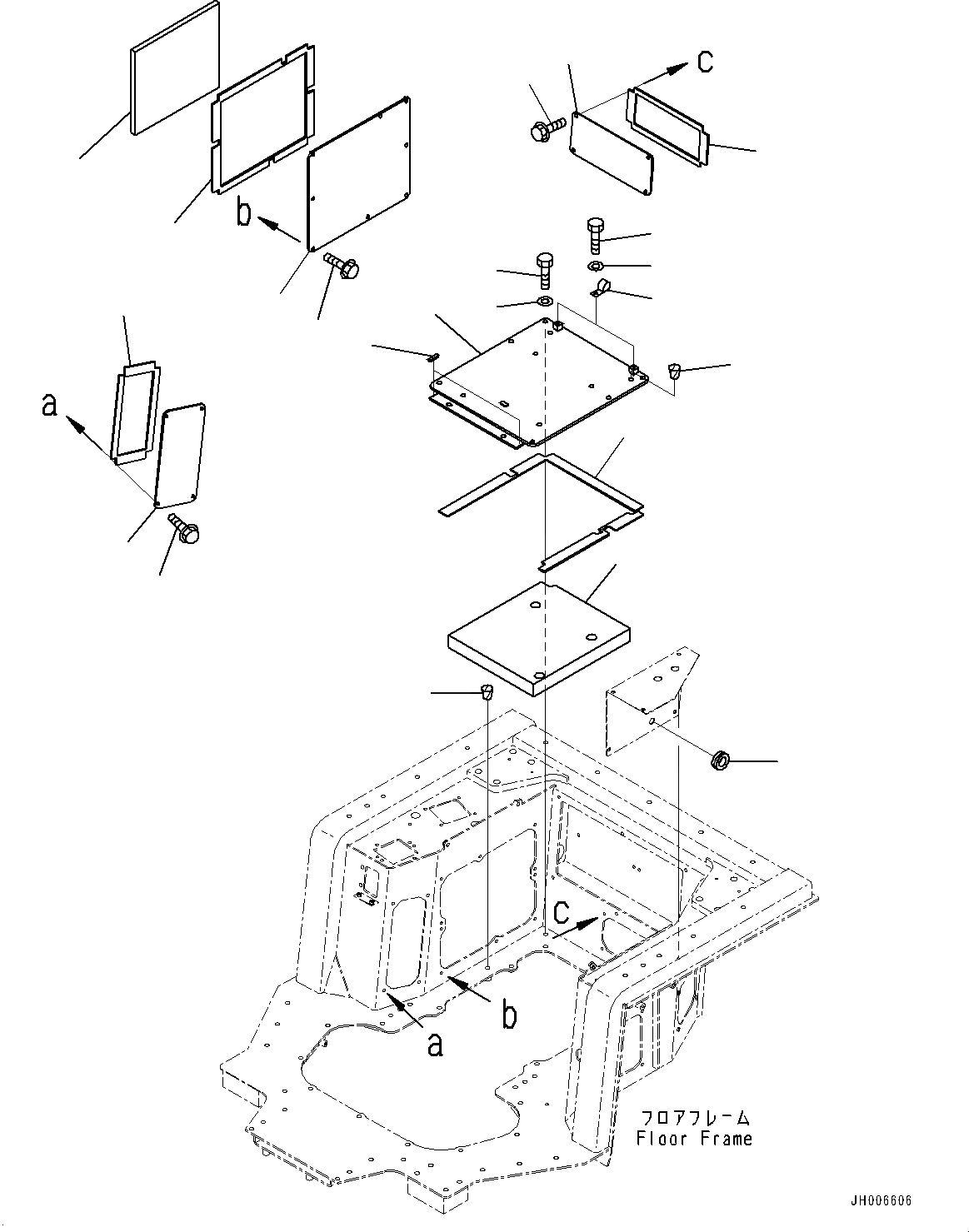 c

b

a

c

b

a

フロアフレーム
Floor Frame

JH006606