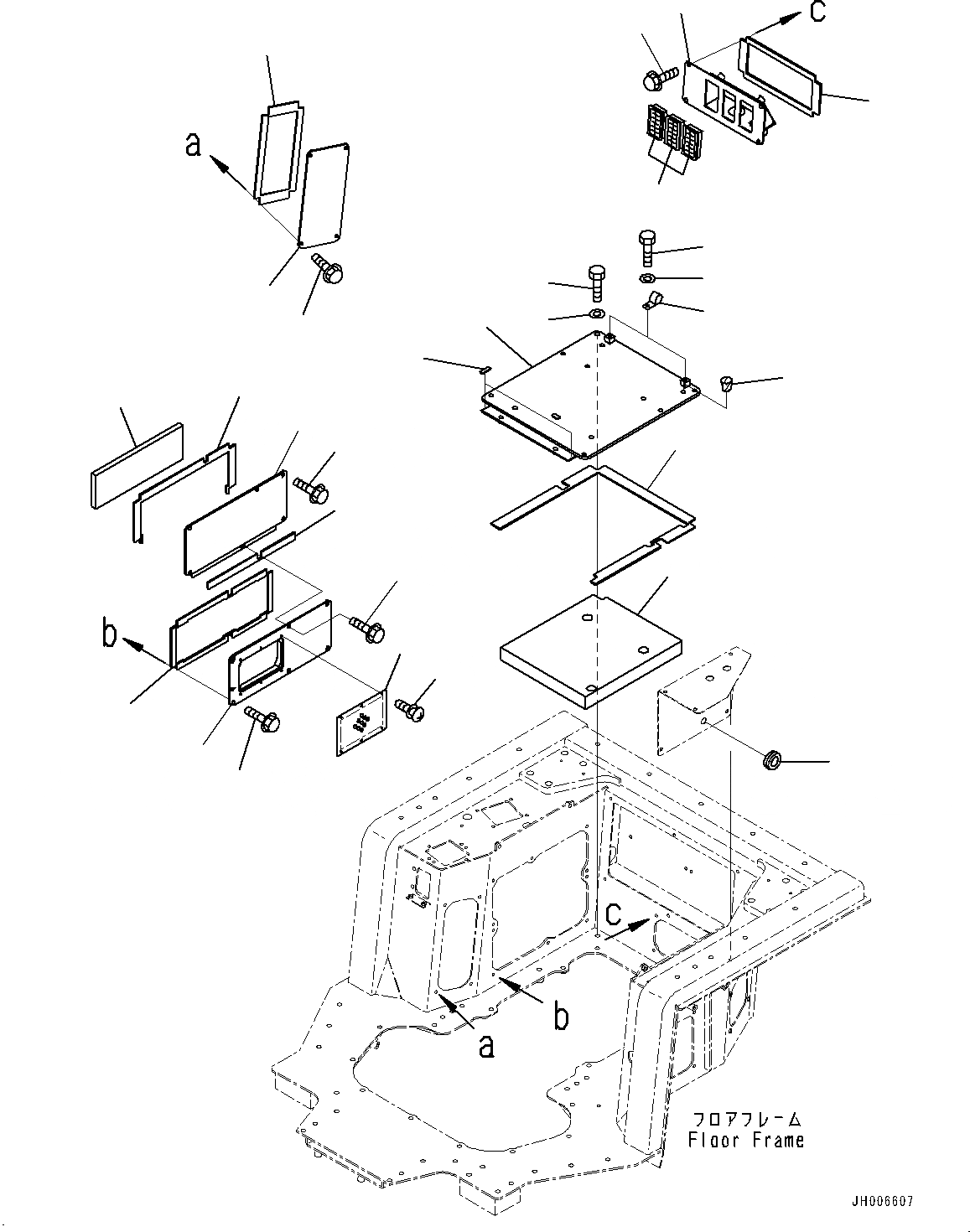 c

a

b

c

b

a

フロアフレーム
Floor Frame

JH006607