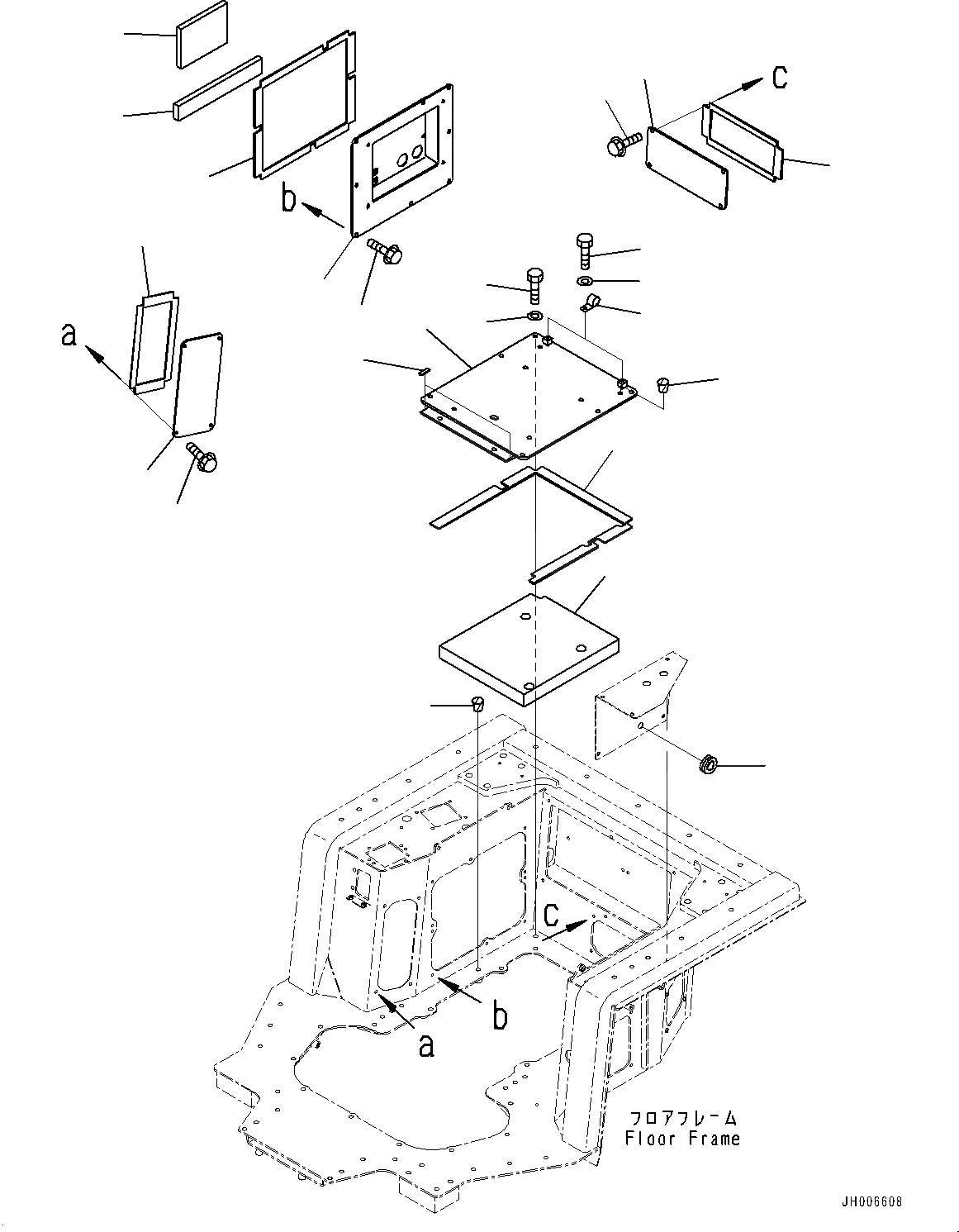 c
b
a
c
b
a
フロアフレーム
Floor Frame
JH006608