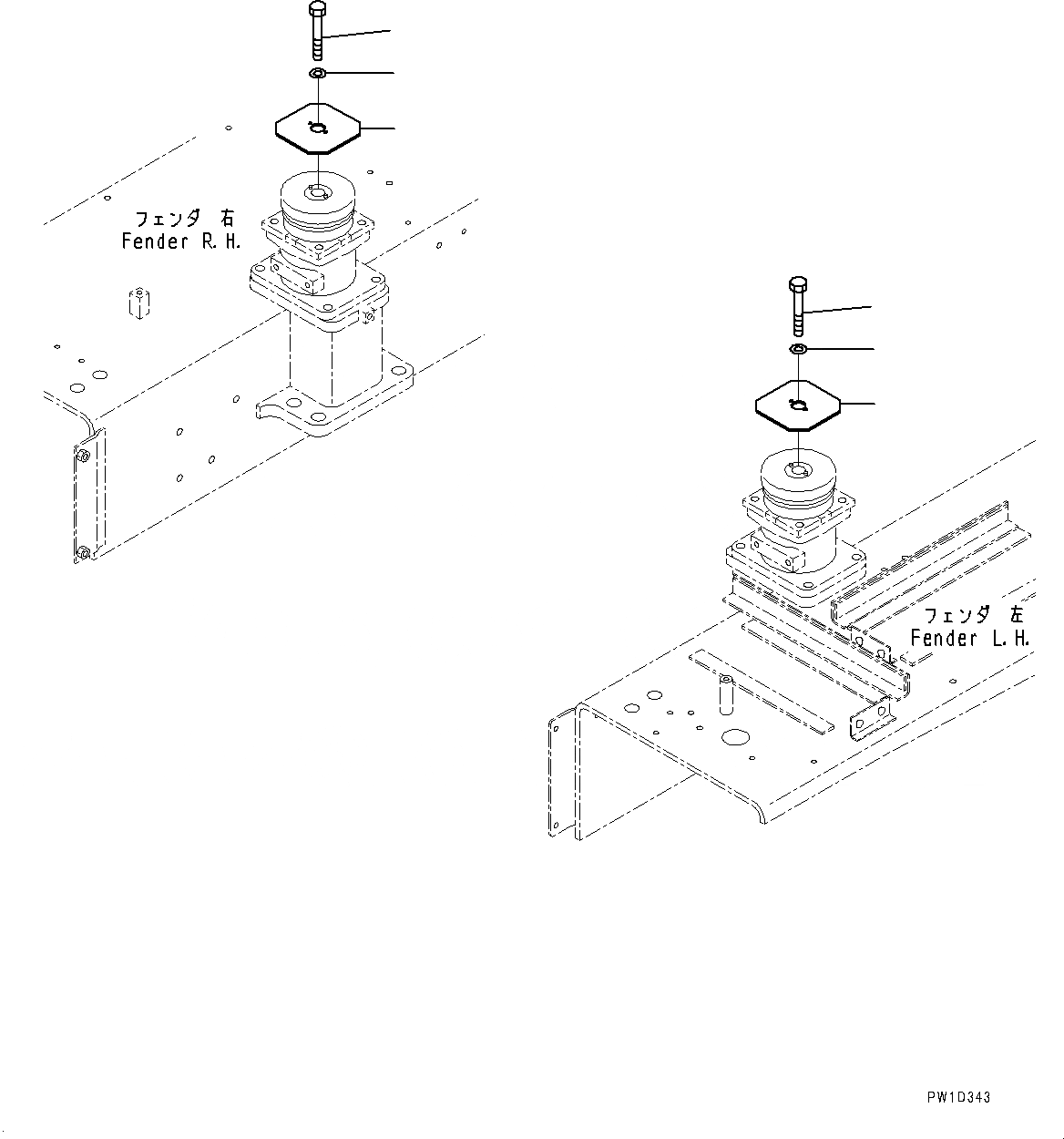 フェンダ 右
Fender R.H.

フェンダ 左
Fender L.H.

PW1D343