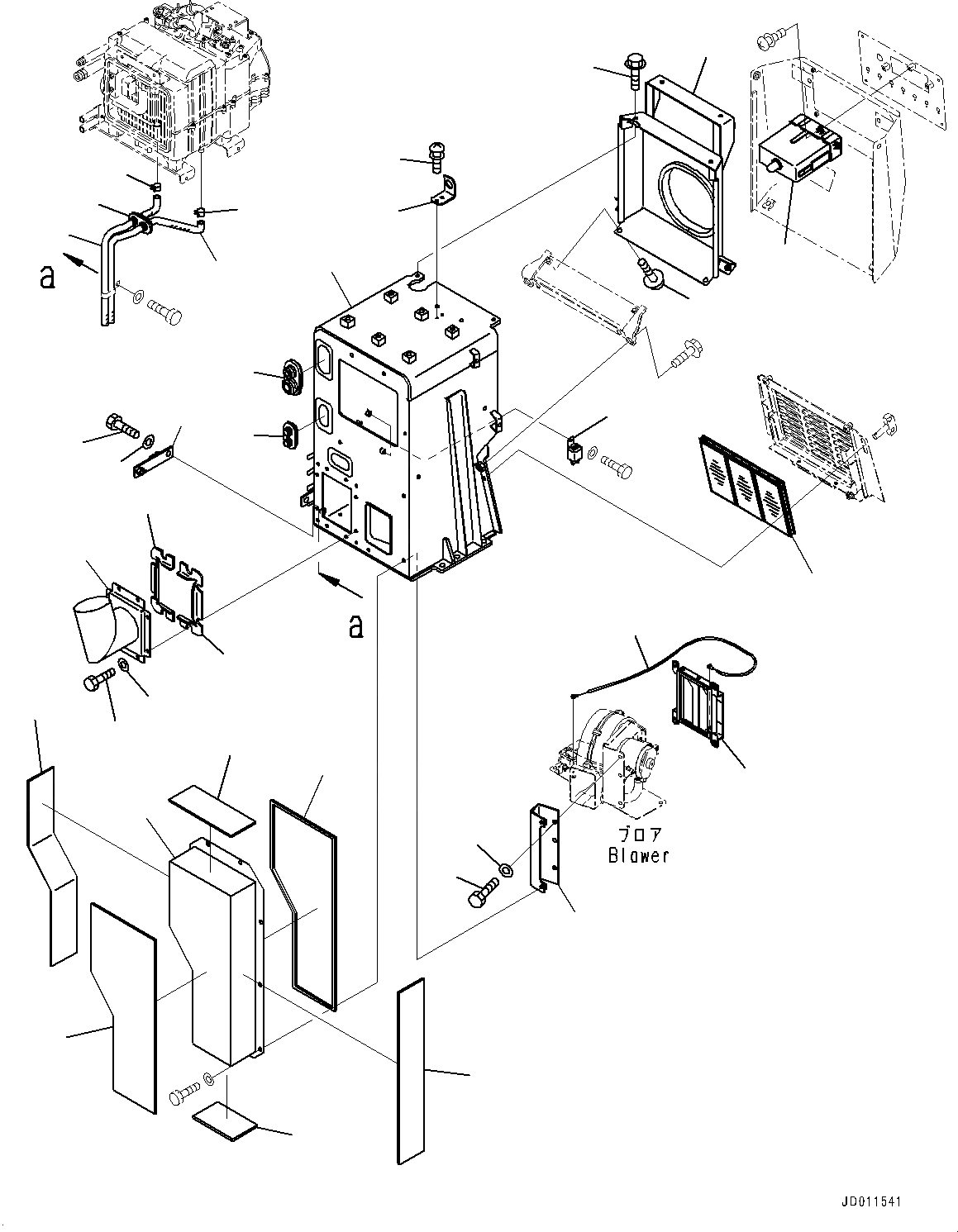 a

a

ブロア
Blower

JD011541