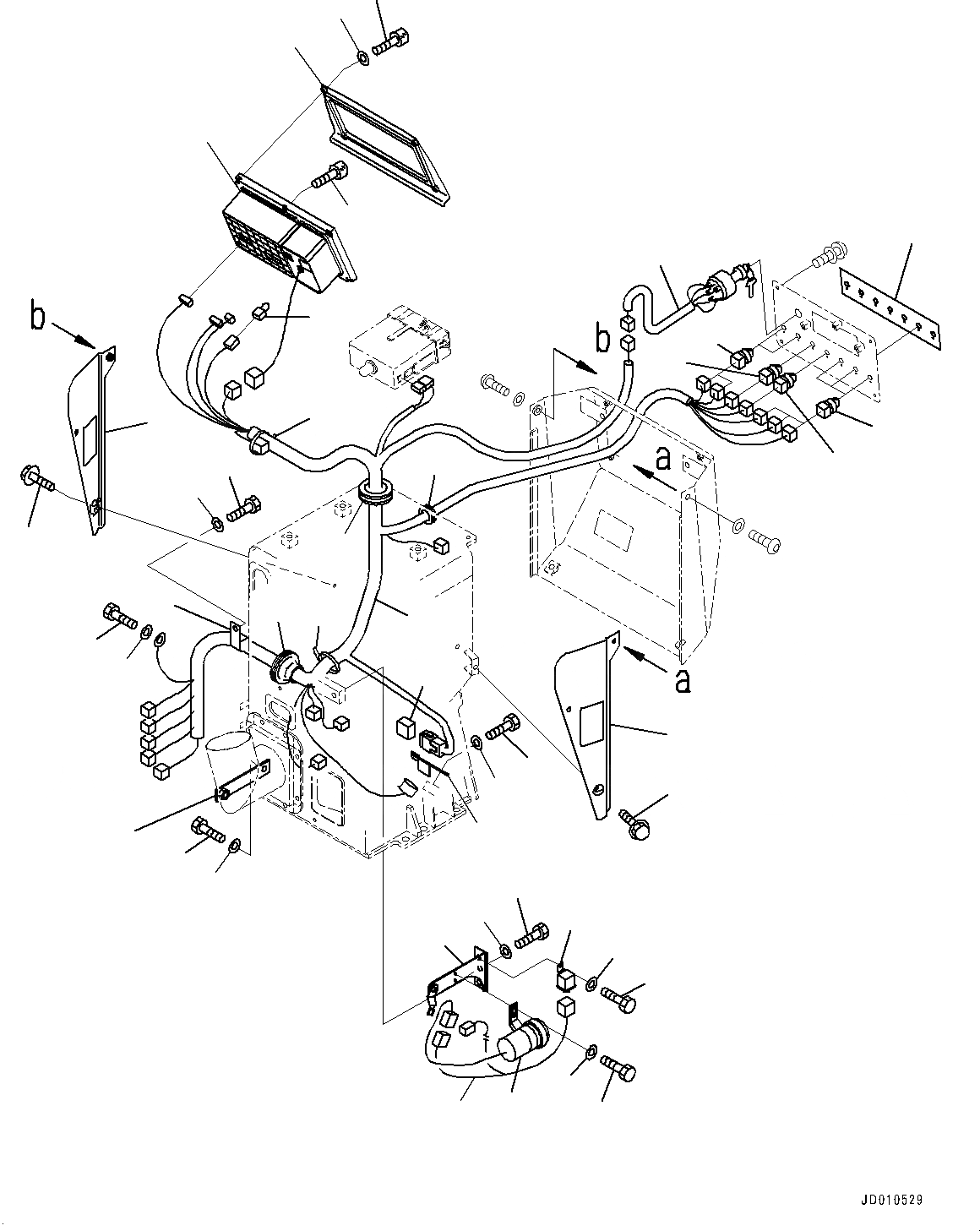 b

b

a

a

JD010529