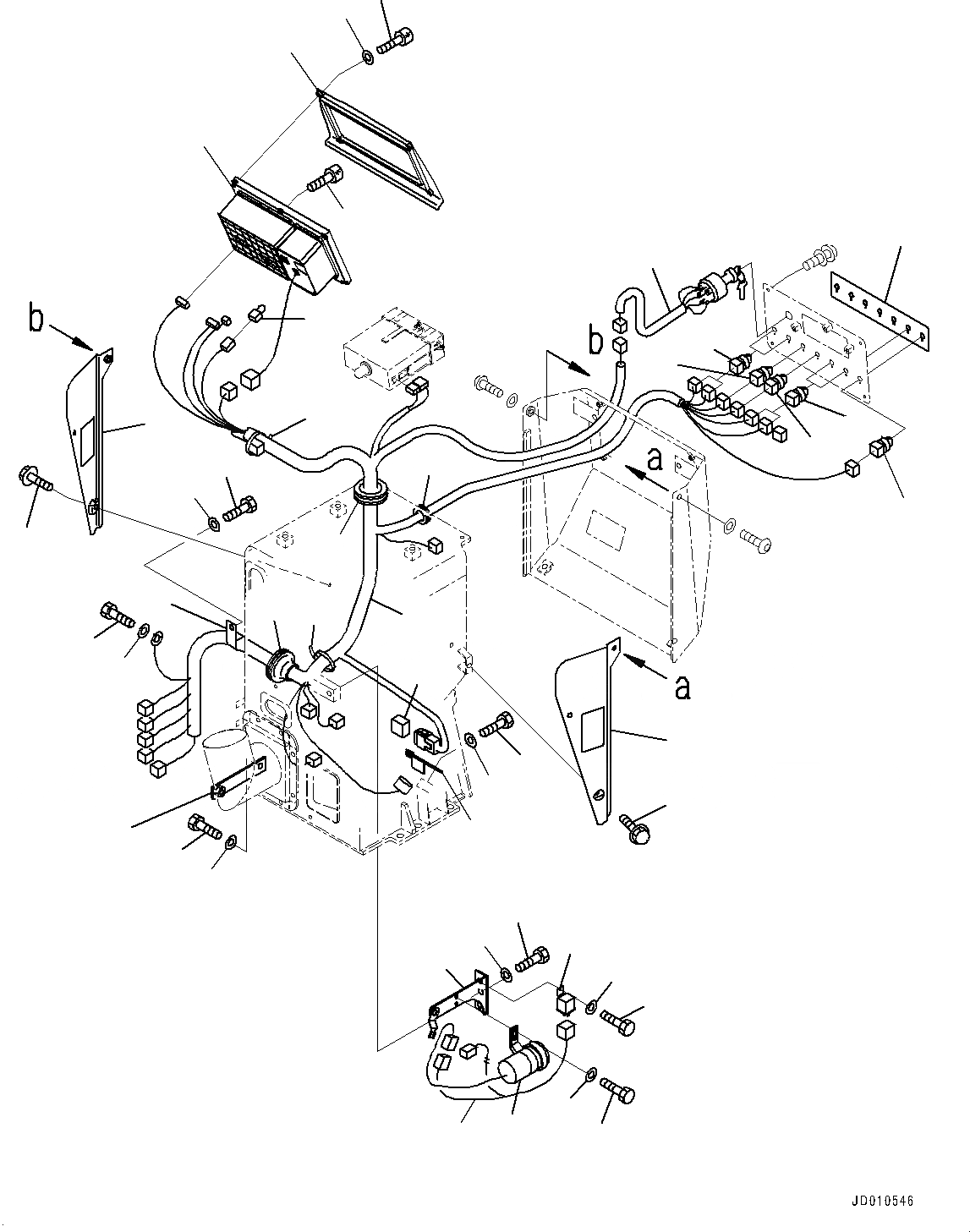 b
b
a
a
JD010546