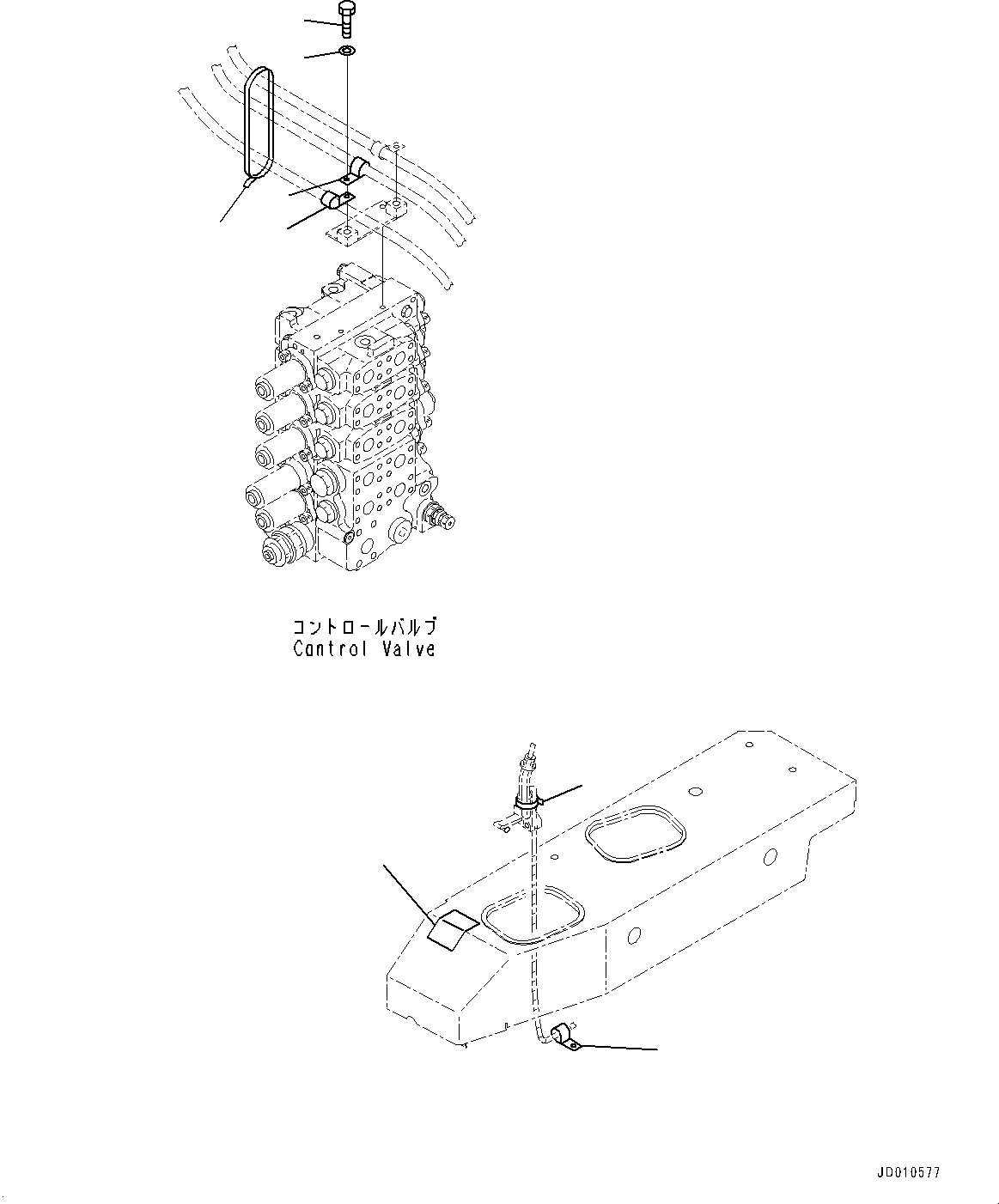 コントロールバルブ
Control Valve

JD010577