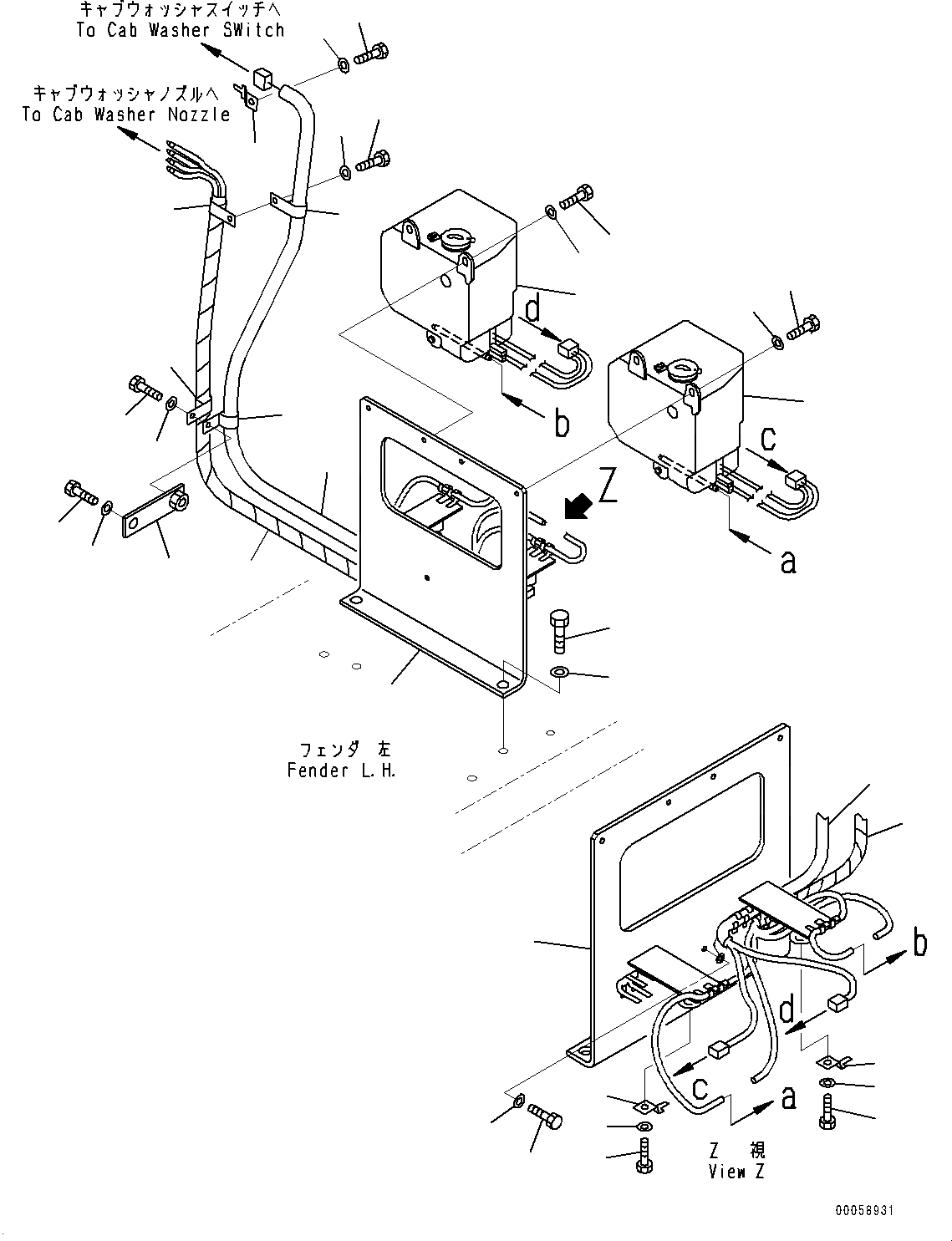 キャブウォッシャスイッチへ
To Cab Washer SWitch

キャブウォッシャノズルへ
To Cab Washer Nozzle

d

b

c

Z

a

フェンダ 左
Fender L.H.

b

d

c

a

Z 視
View Z

00058931