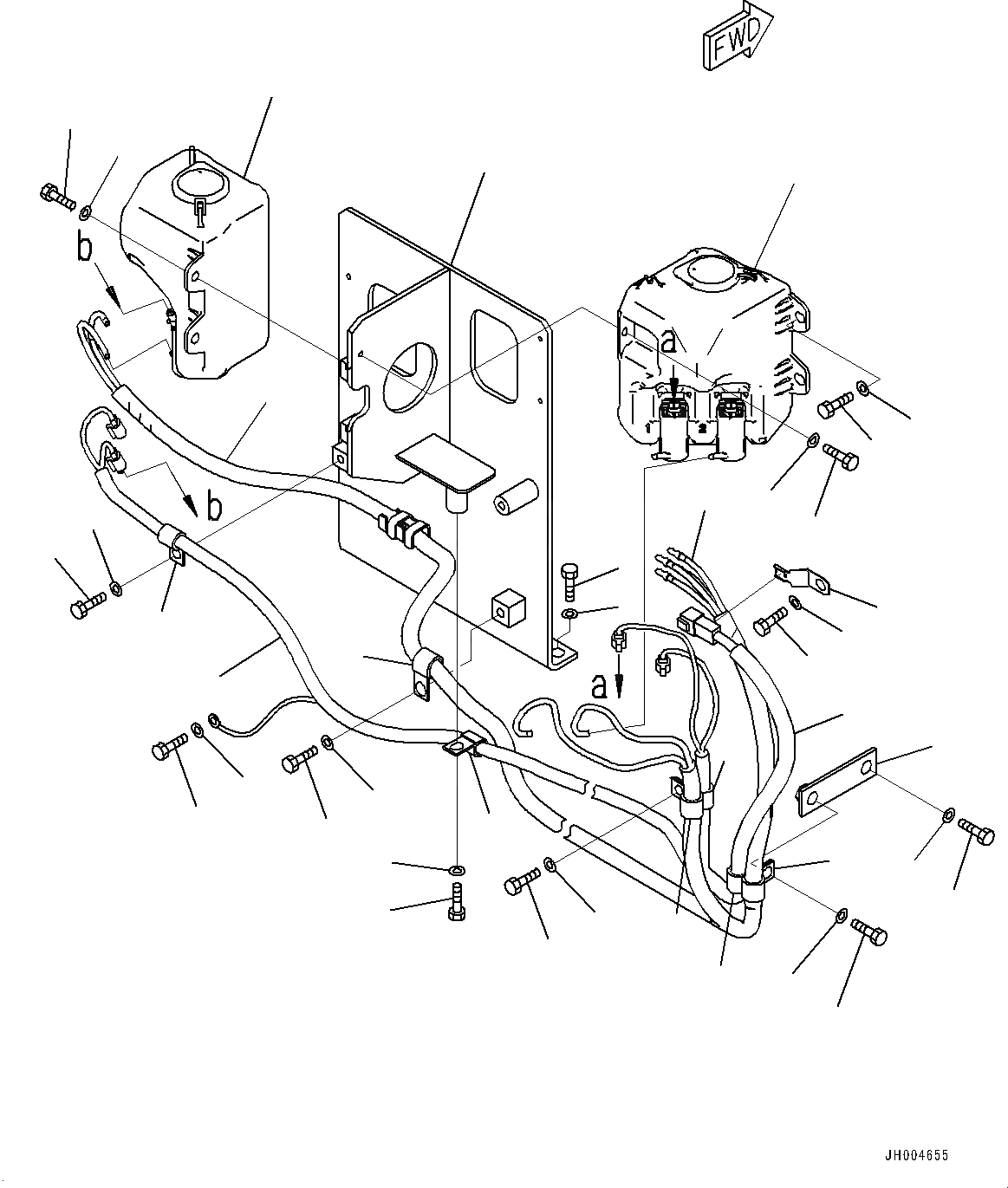 FWD

b

a

1 2

b

a

JH004655