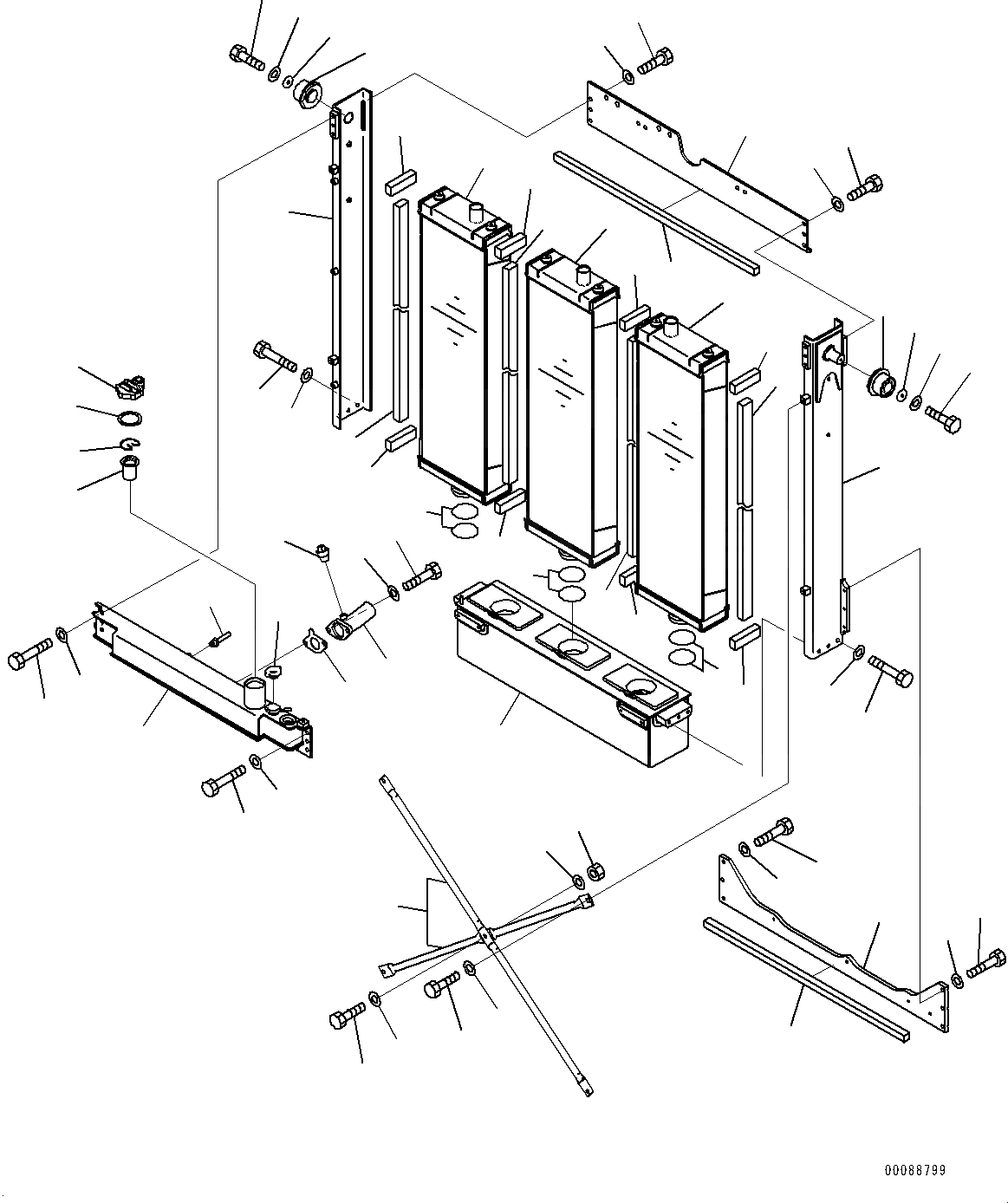 00088799