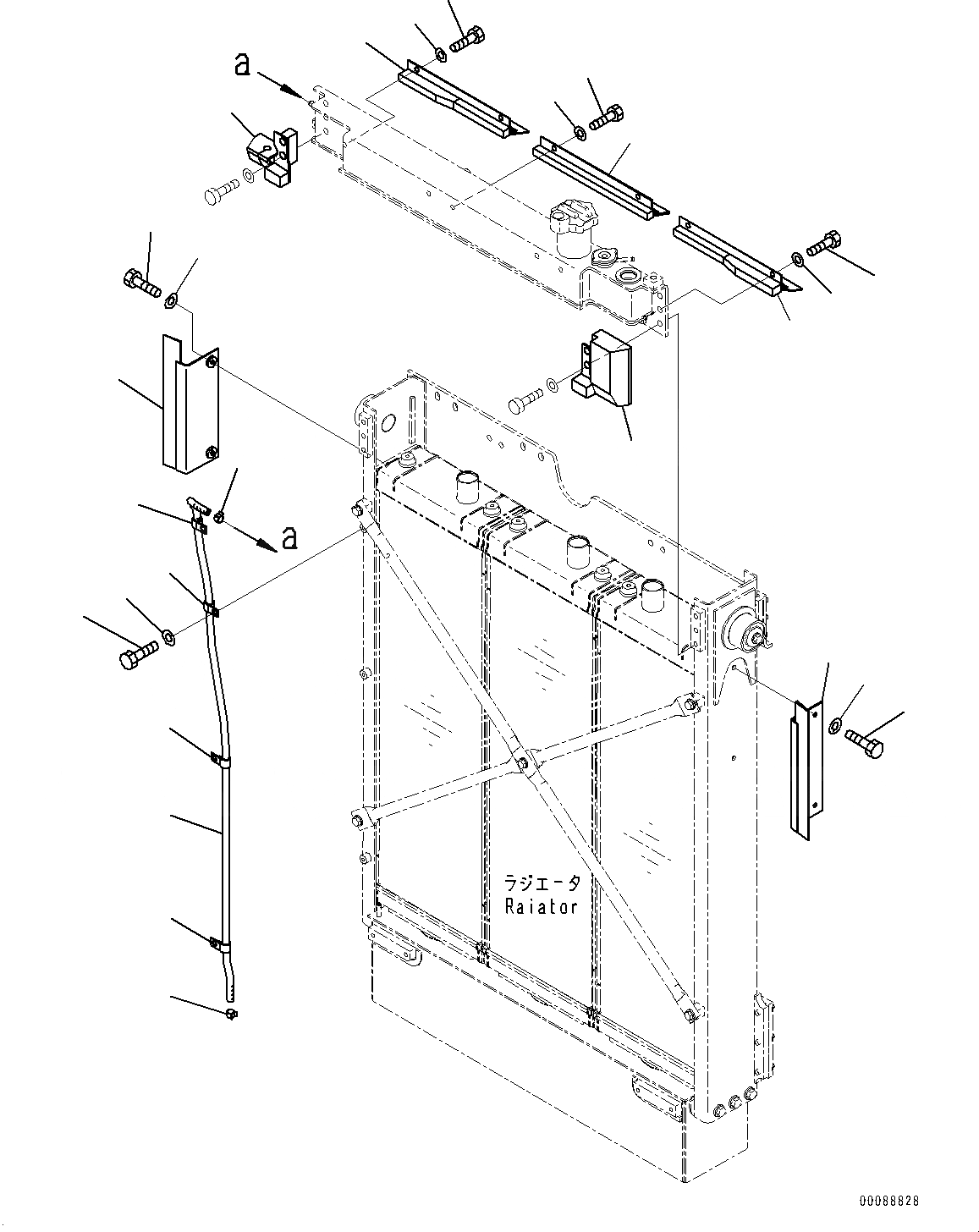 a

a

ラジエータ
Raiator

00088828