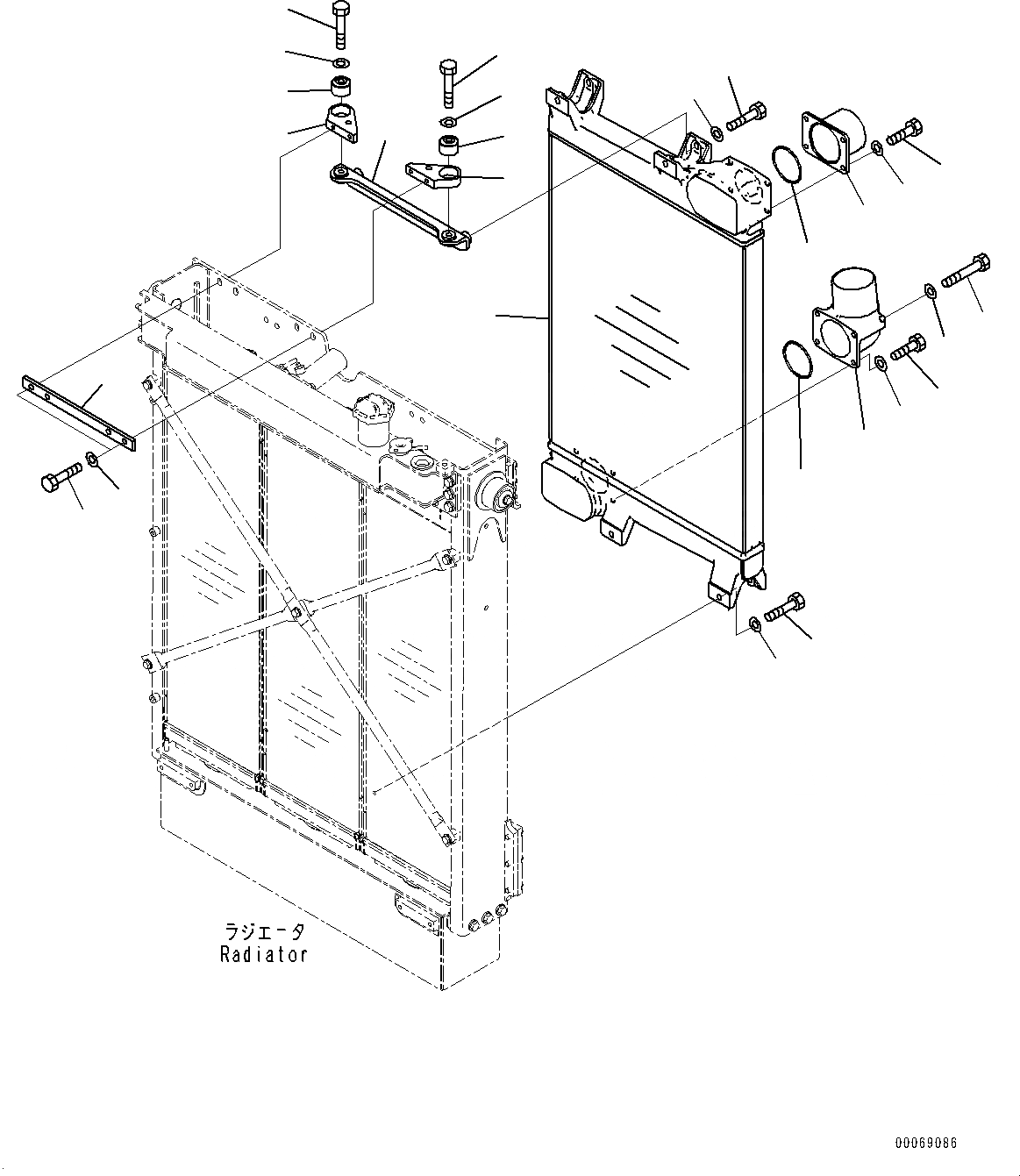 ラジエータ
Radiator

00069086