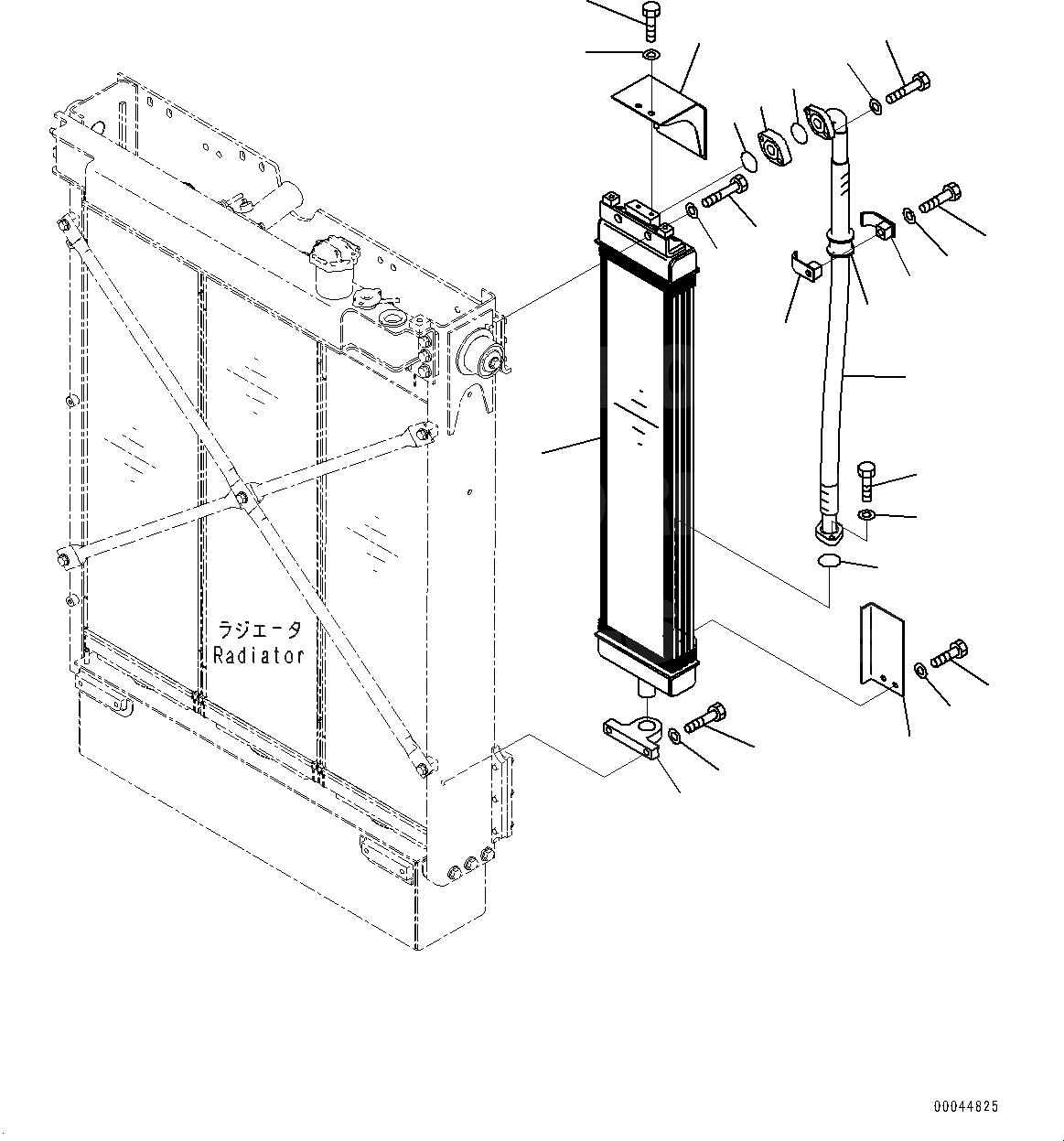 ラジエータ
Radiator

00044825