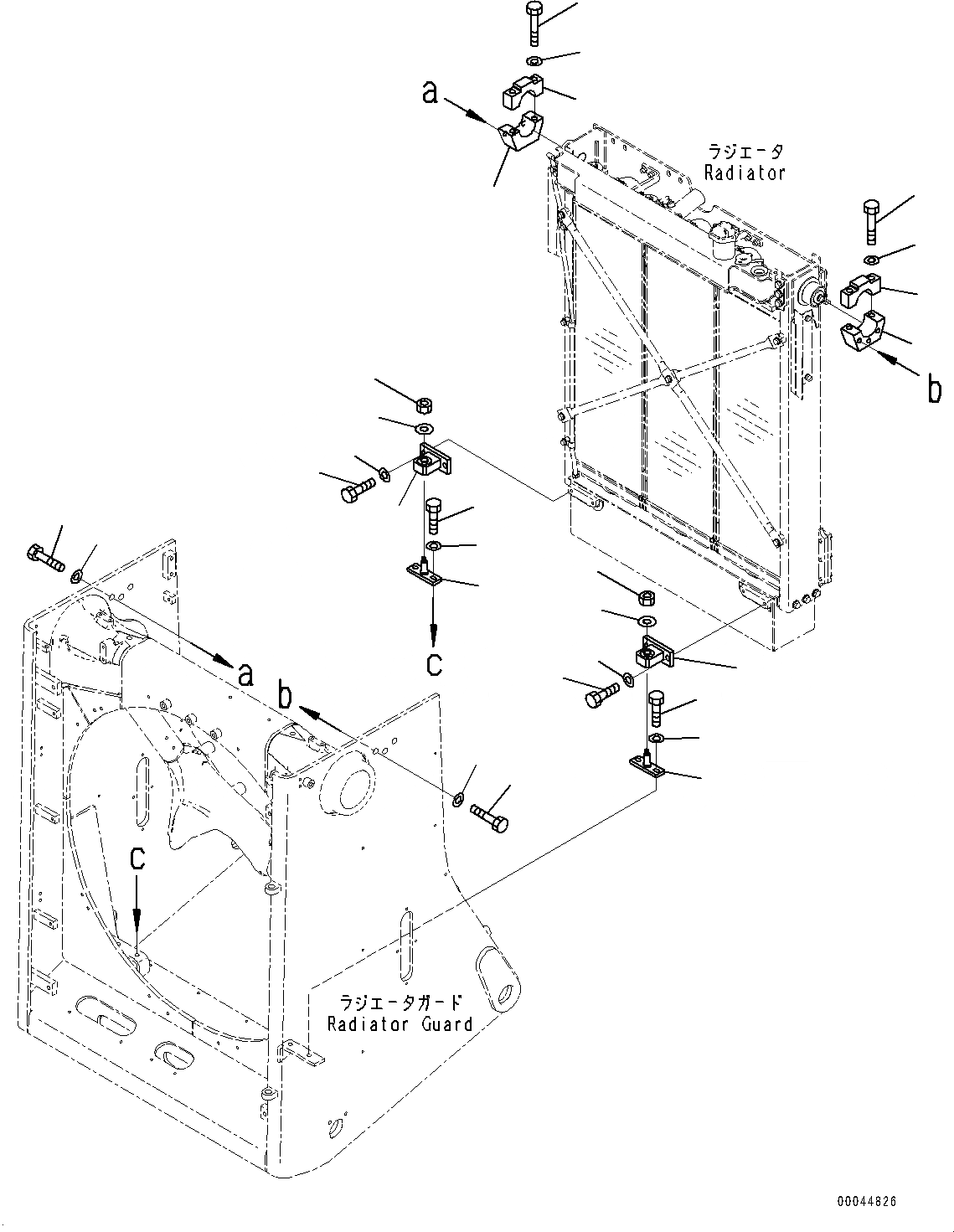 a

ラジエータ
Radiator

b

c

a

b

c

ラジエータガード
Radiator Guard

00044826