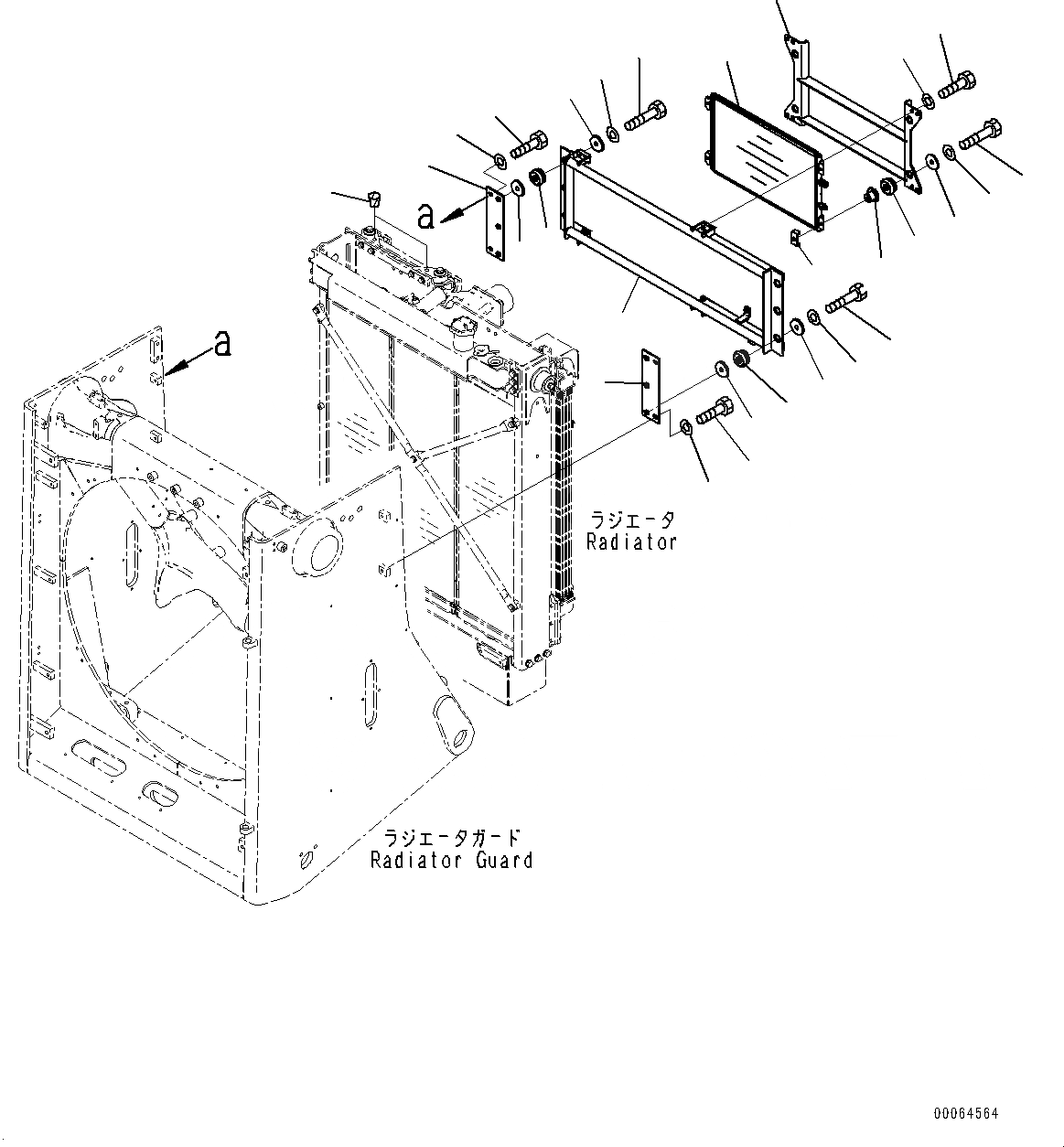 a

a

ラジエータ
Radiator

ラジエータガード
Radiator Guard

00064564