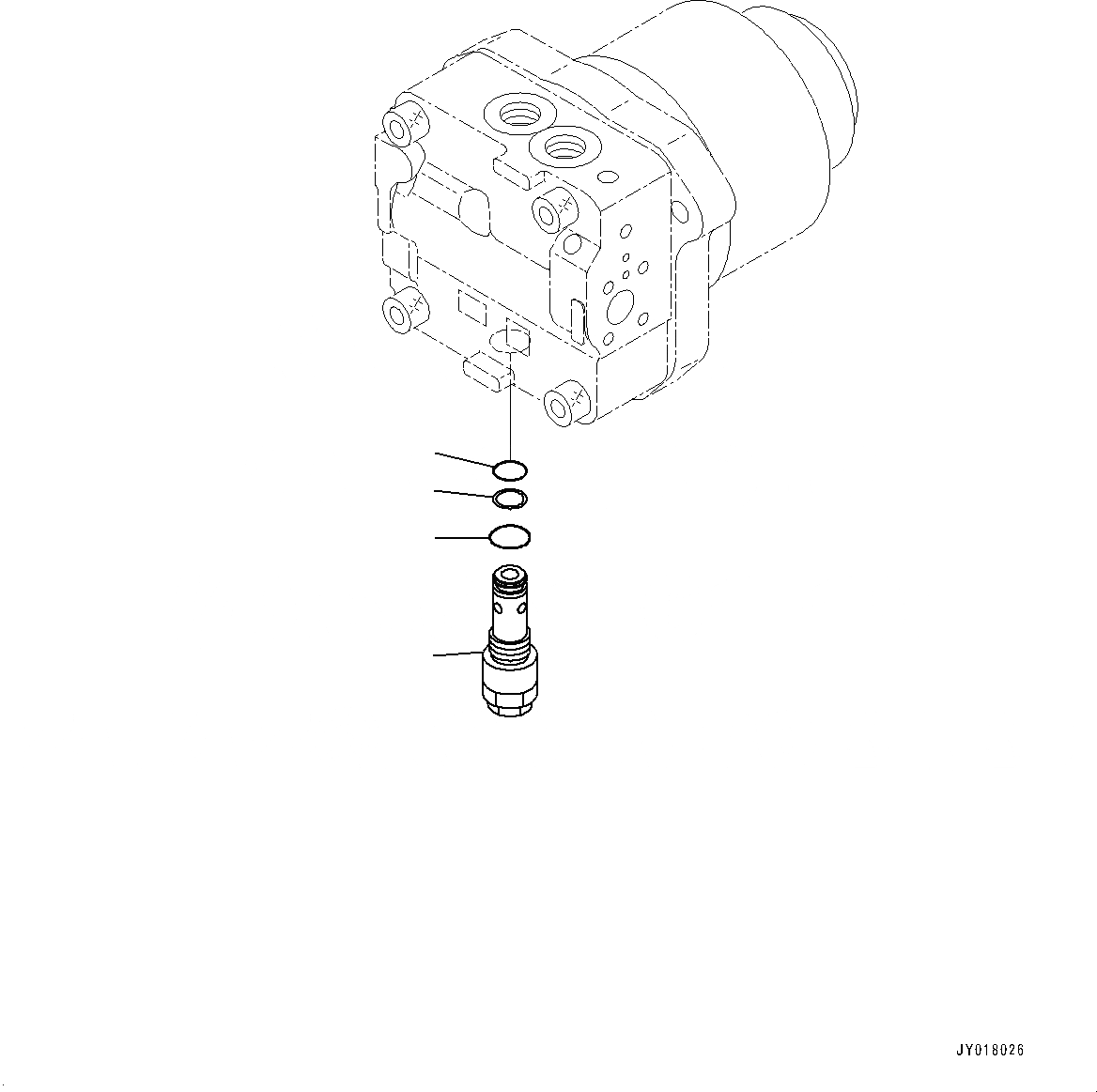 JY018026