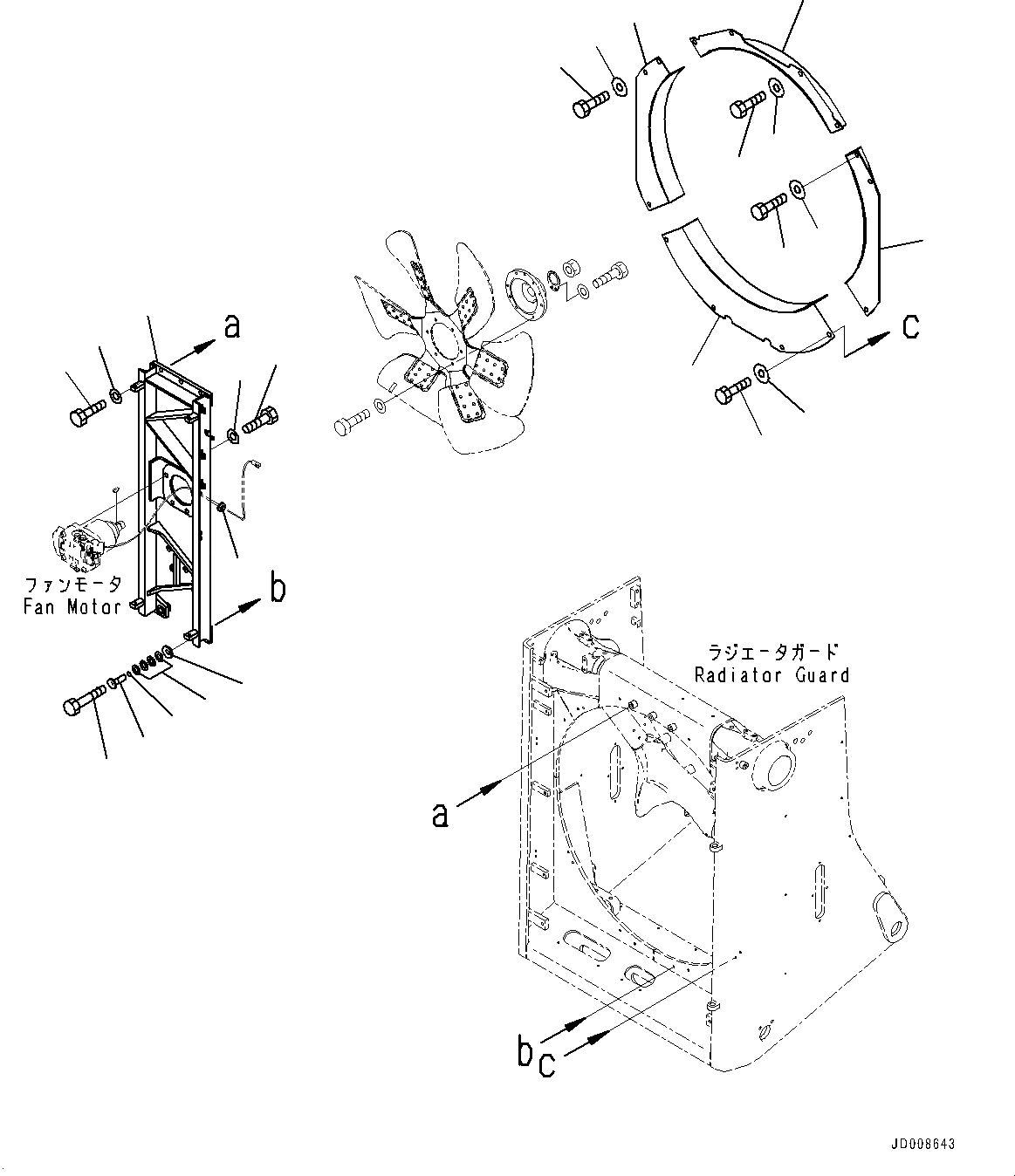 a

c

ファンモータ
Fan Motor

b

ラジエータガード
Radiator Guard

a

b
c

JD008643